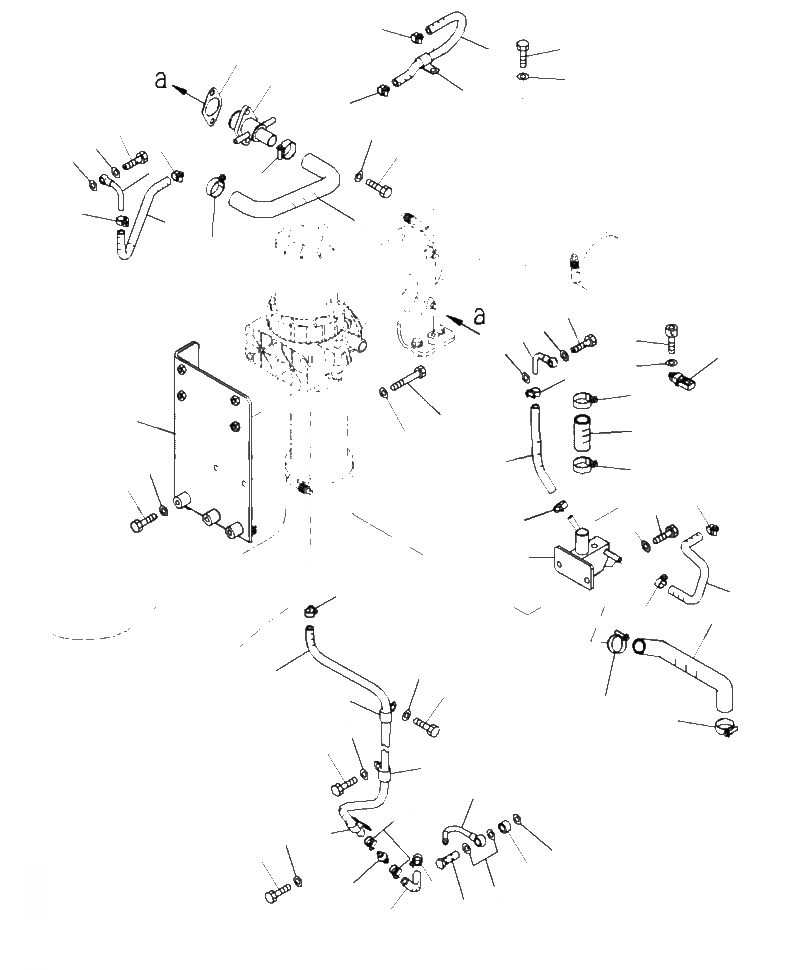 a

a