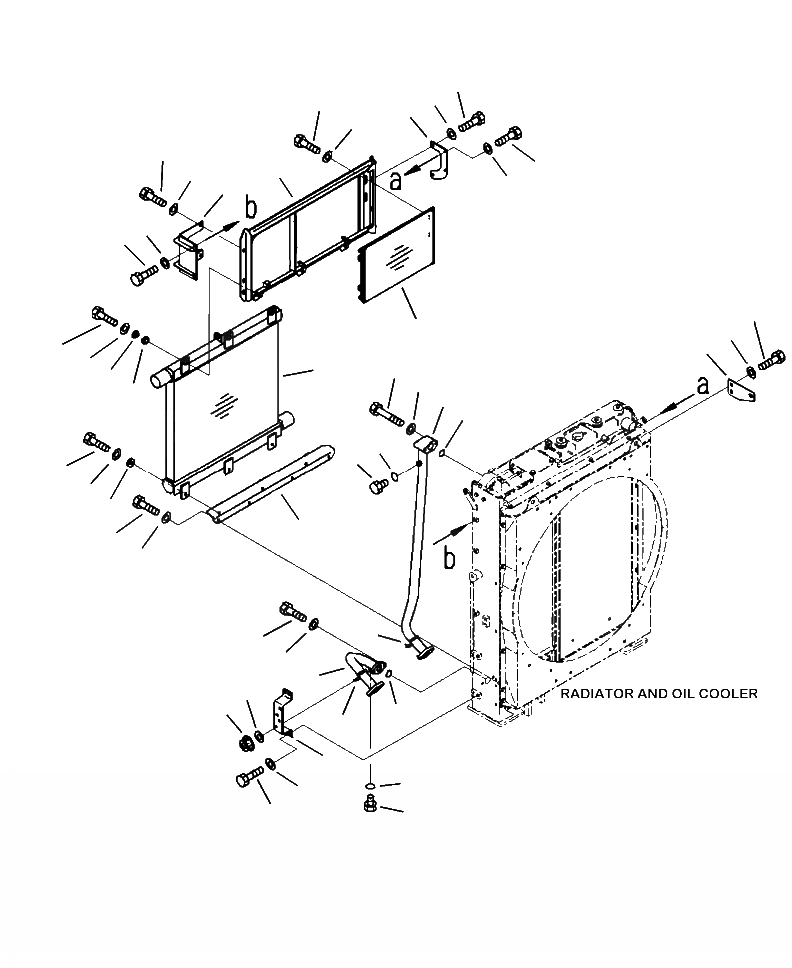 a
b
a
b
RADIATOR AND OIL COOLER