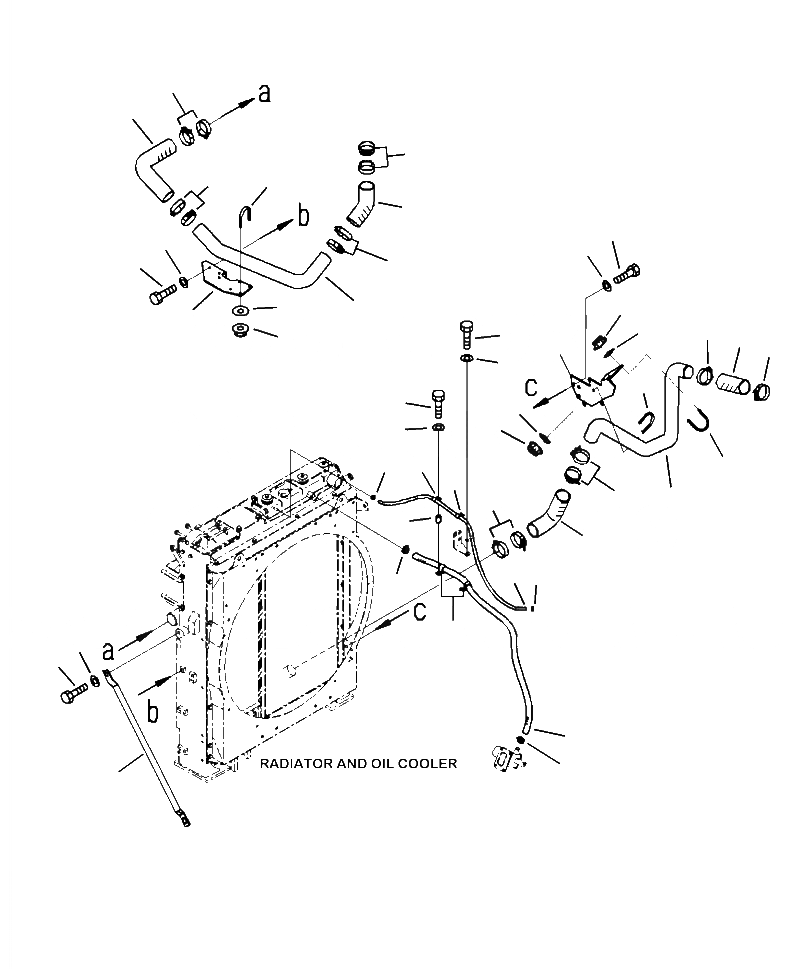 a

b

c

c

a

b

RADIATOR AND OIL COOLER