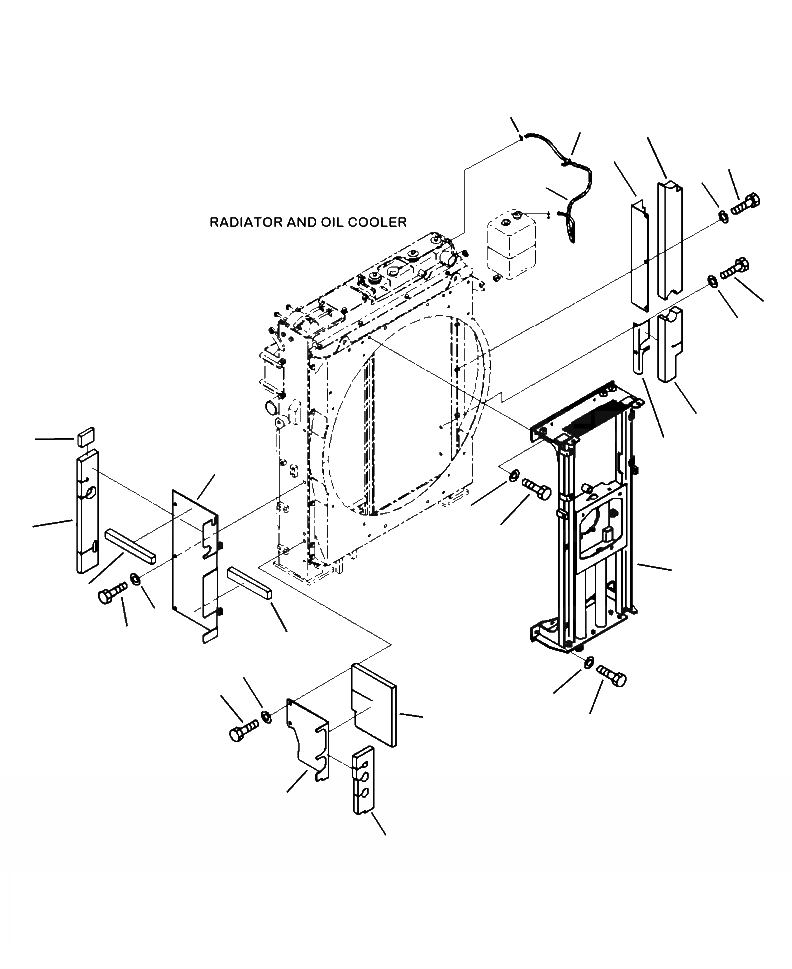 RADIATOR AND OIL COOLER