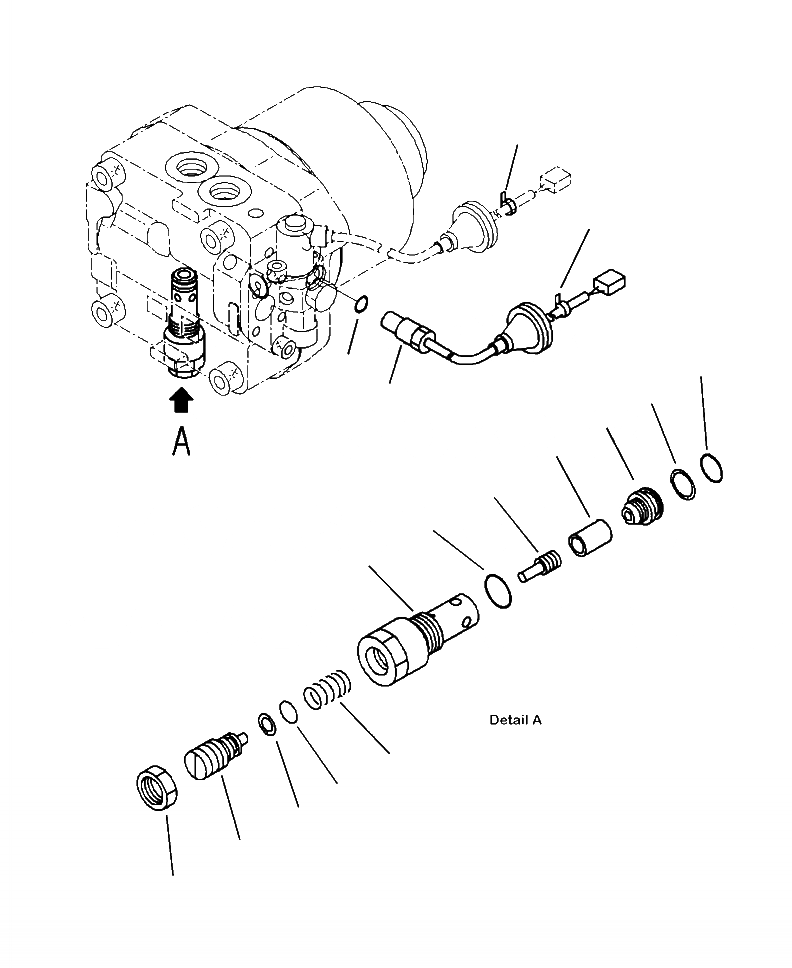 A

Detail A