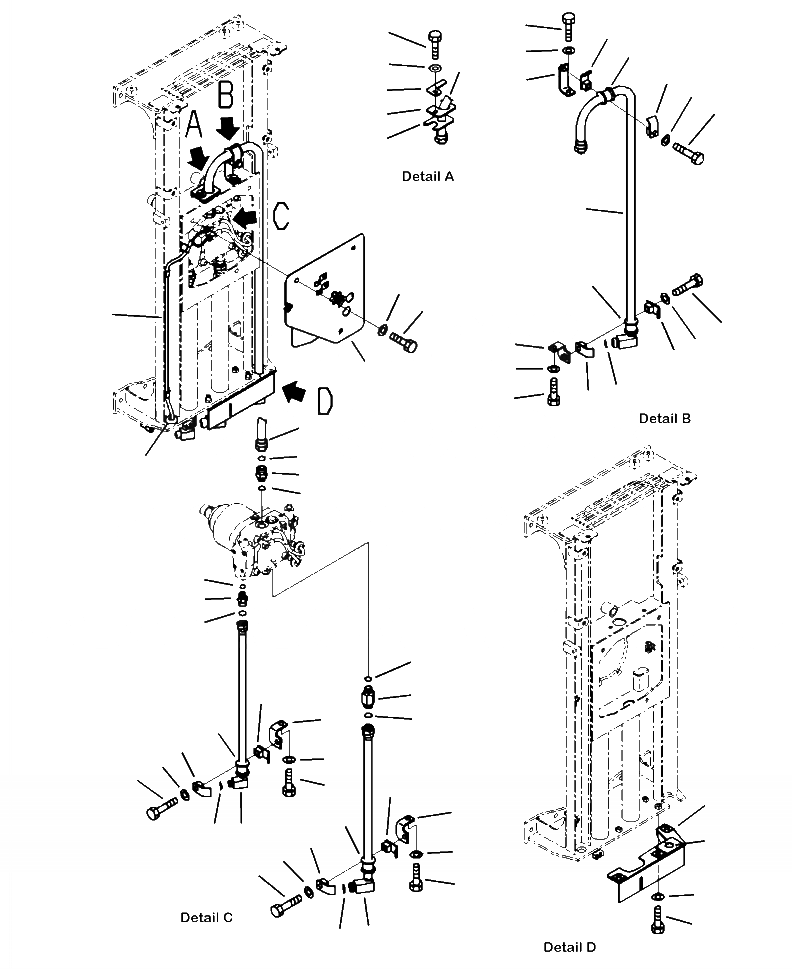 A
B
C
D
Detail A
Detail B
Detail C
Detail D