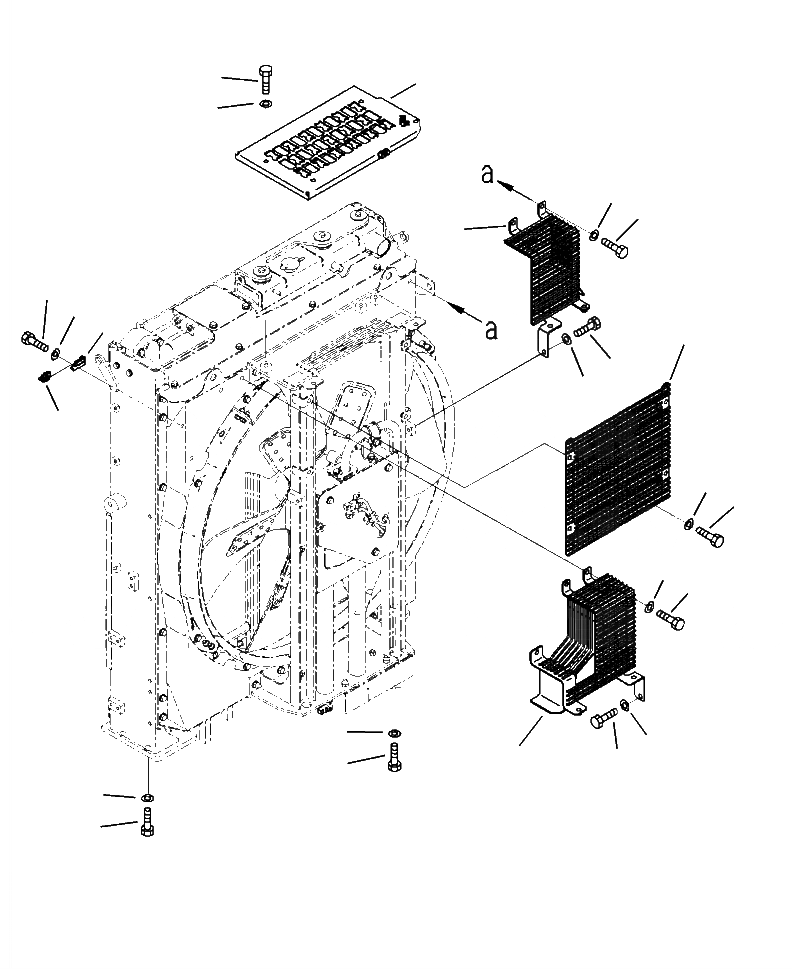 a

a