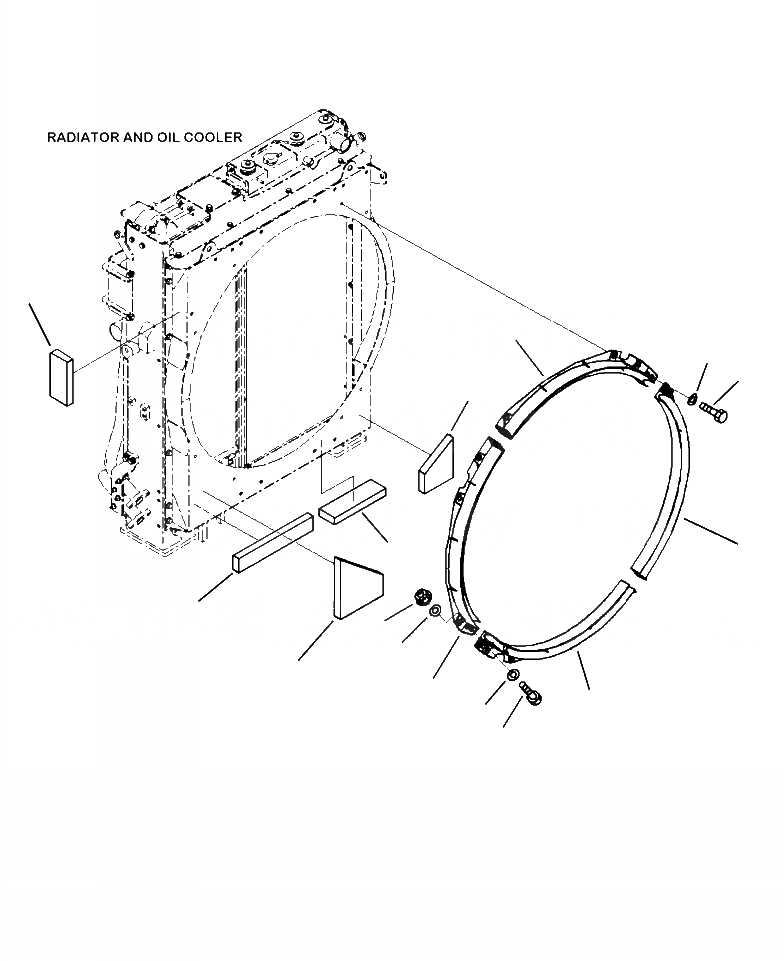 RADIATOR AND OIL COOLER