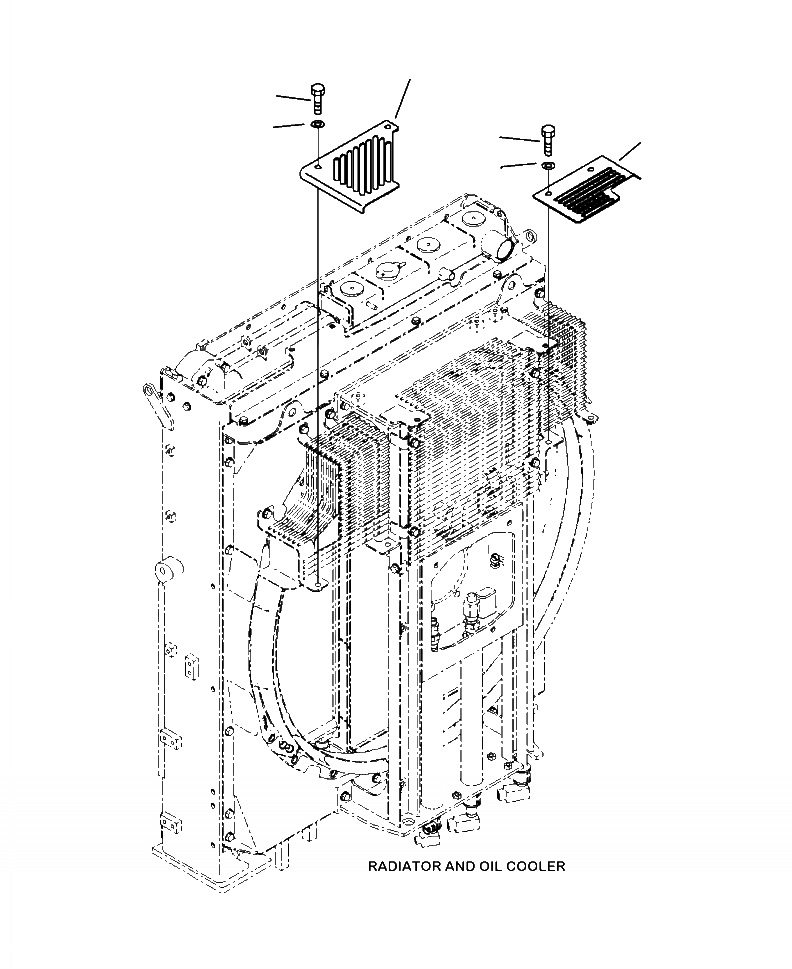 RADIATOR AND OIL COOLER