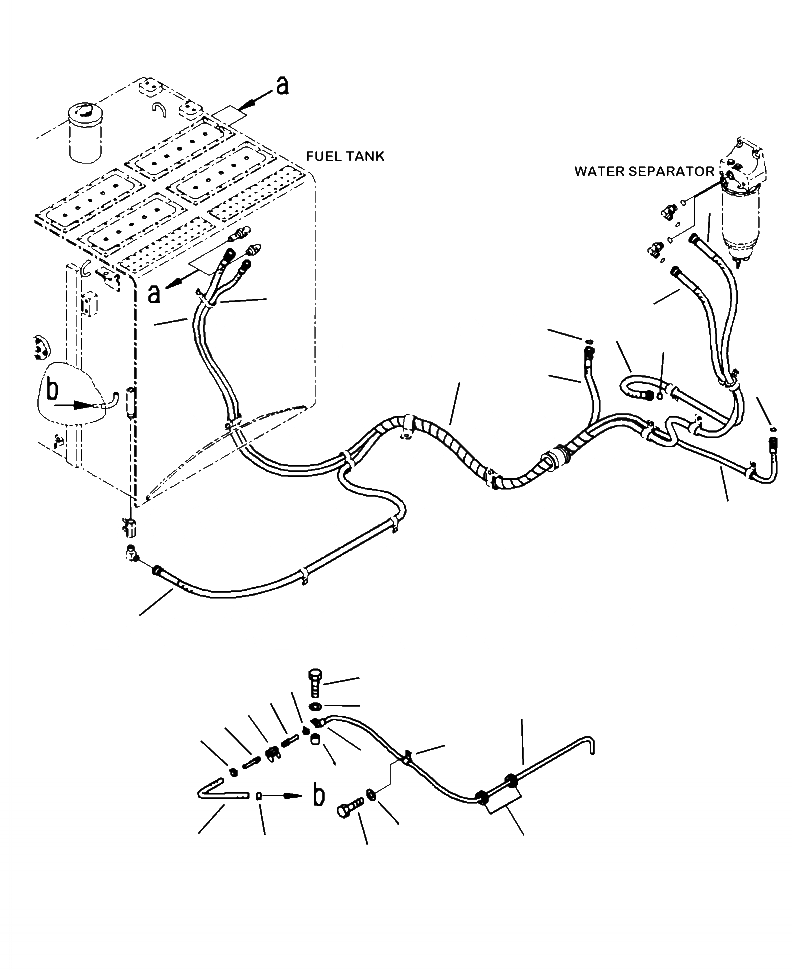 a

FUEL TANK

WATER SEPARATOR

a

b

b