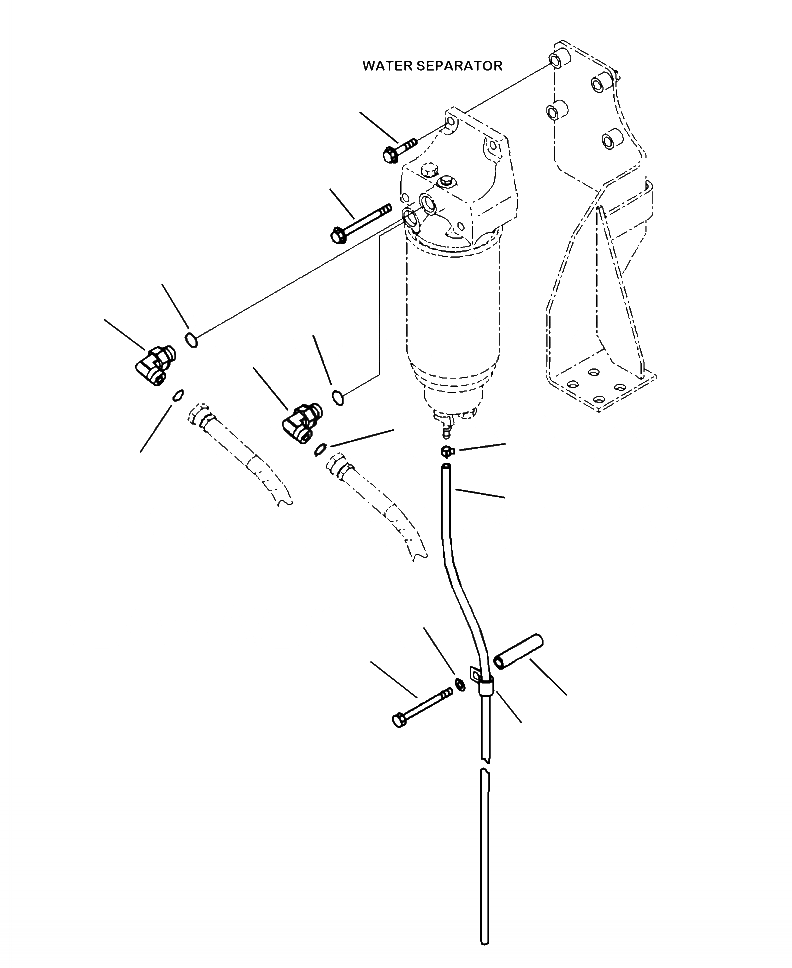 WATER SEPARATOR