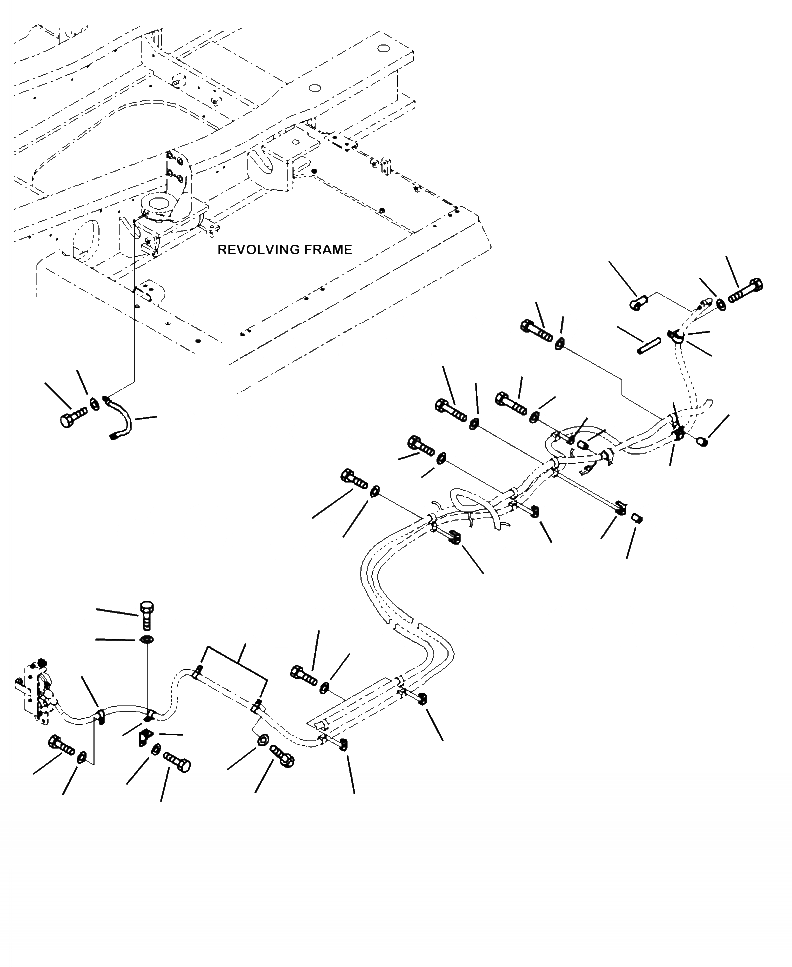 REVOLVING FRAME