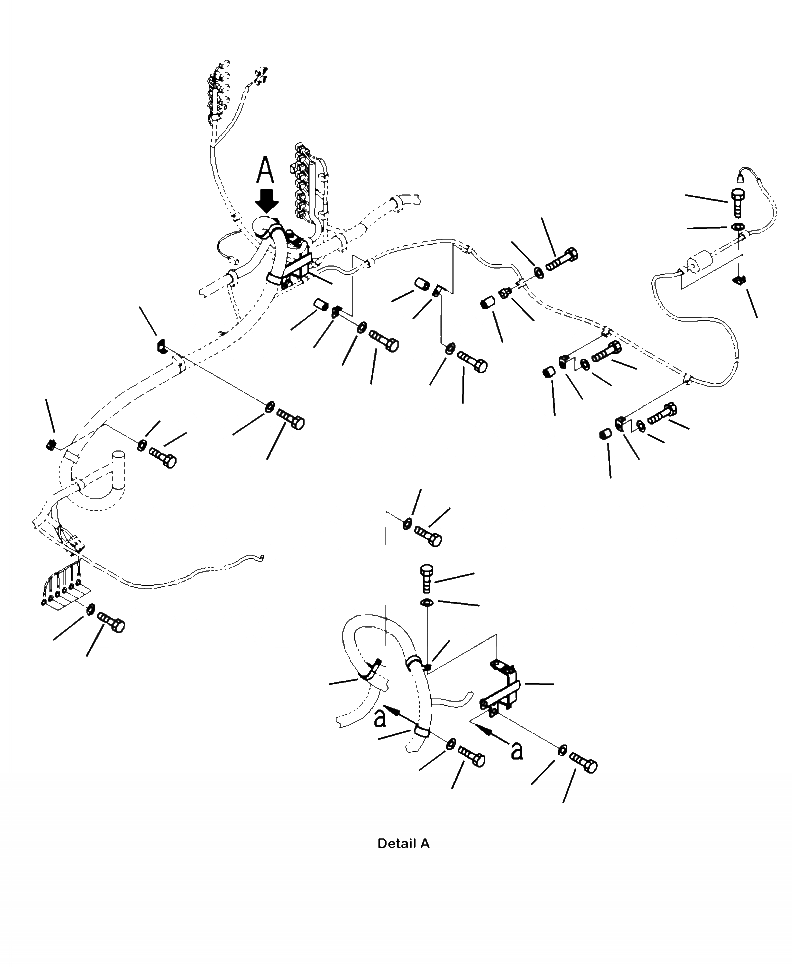 A

a

a

Detail A