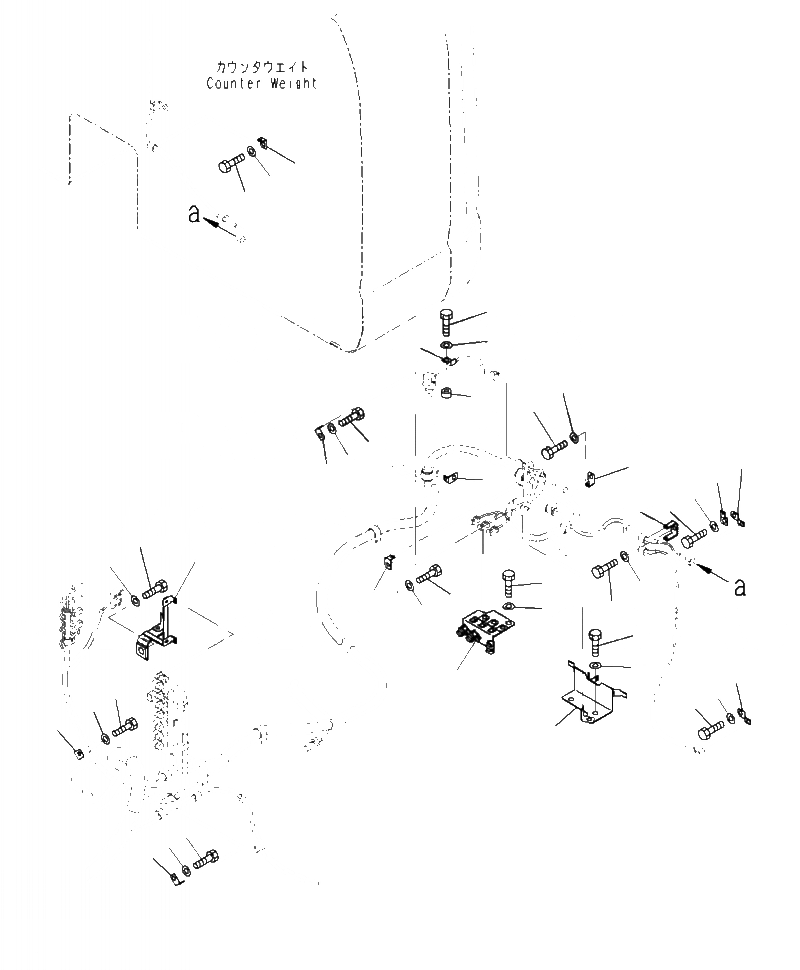 カウンタウエイト
Counter Weight

a

a