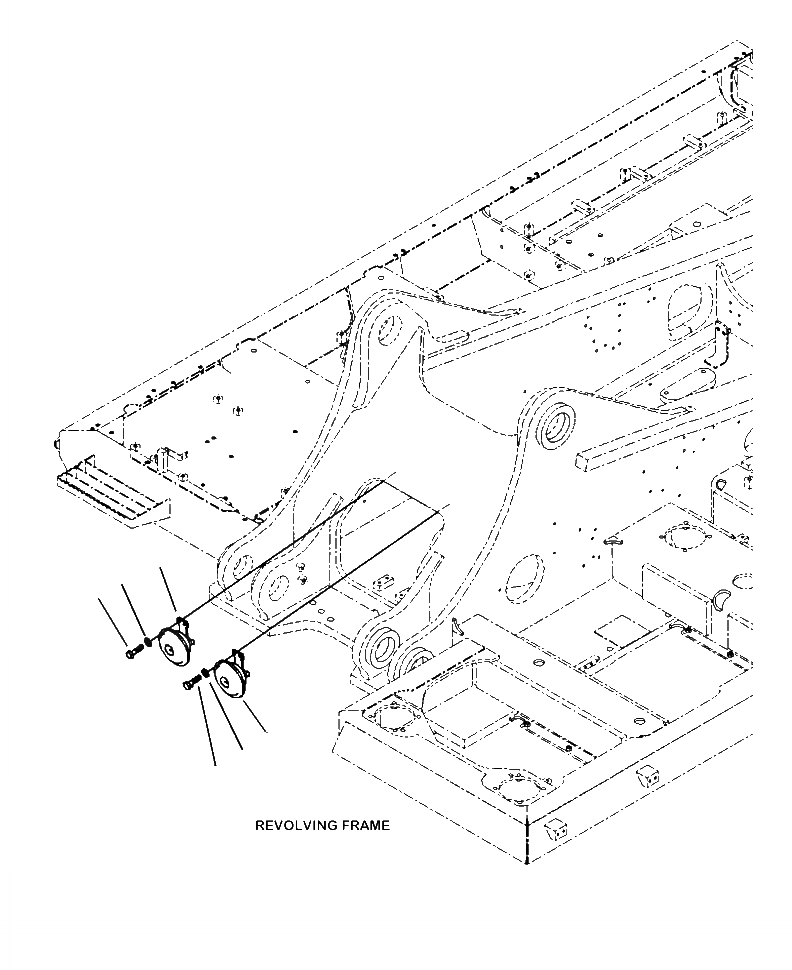 REVOLVING FRAME