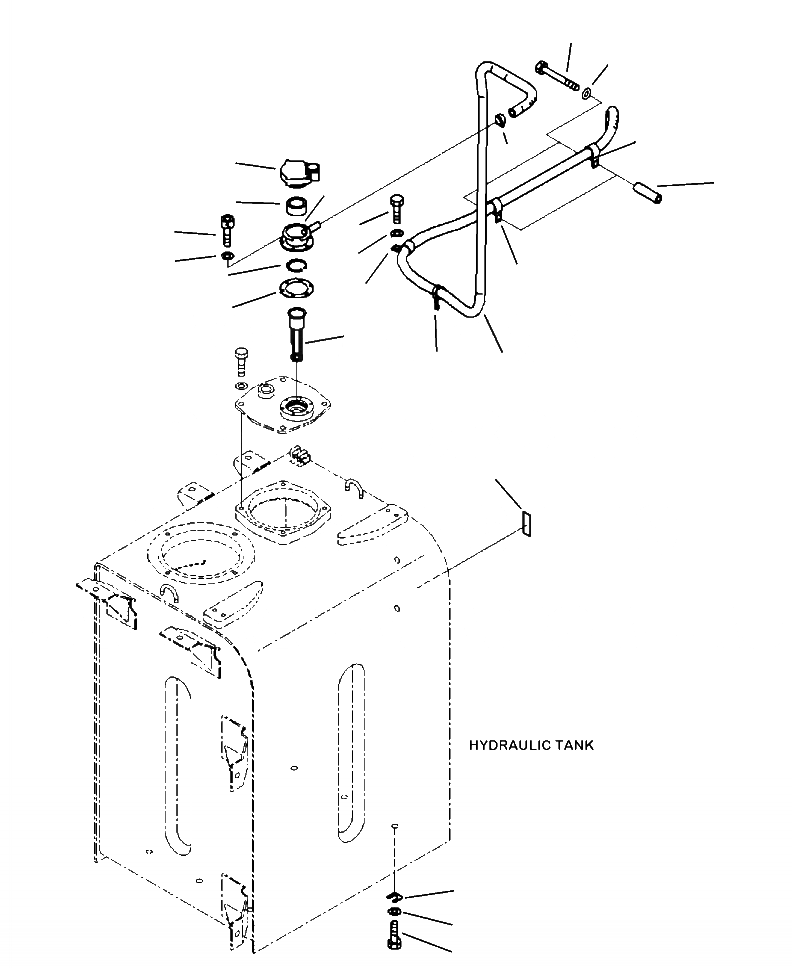 HYDRAULIC TANK