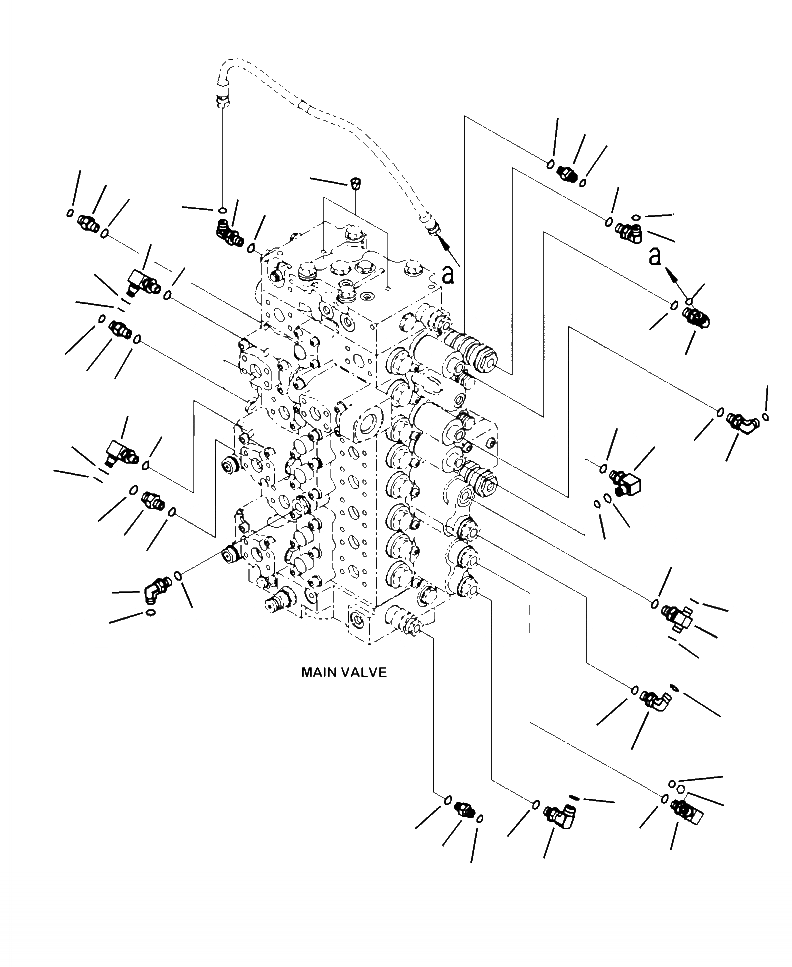 a

a

MAIN VALVE