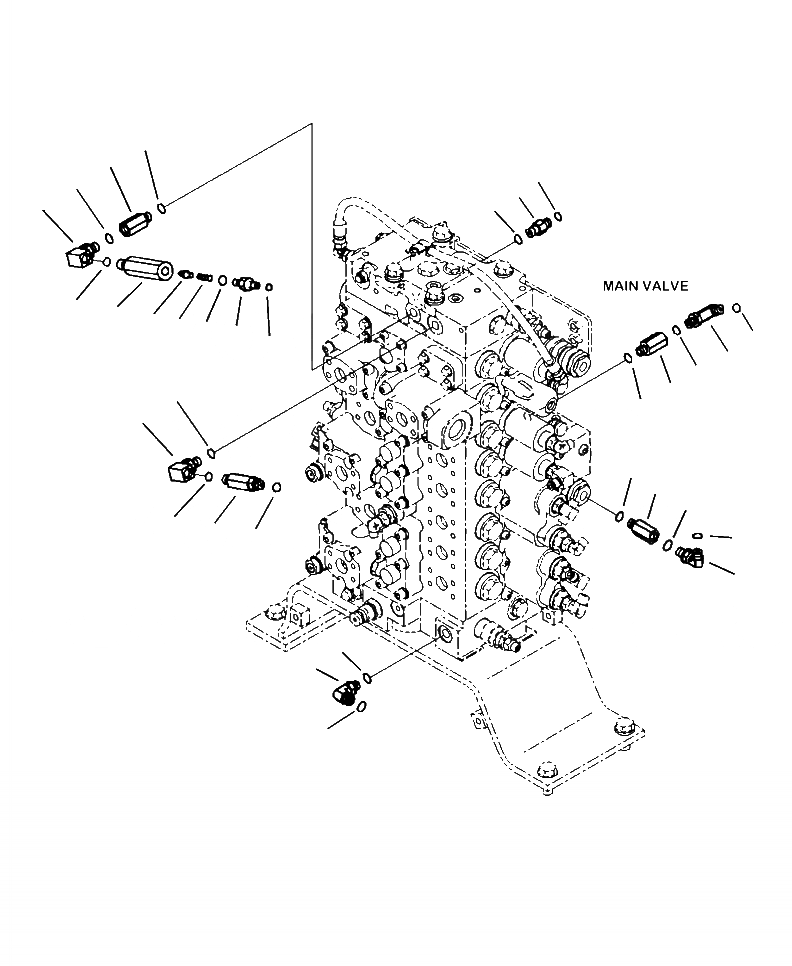 MAIN VALVE