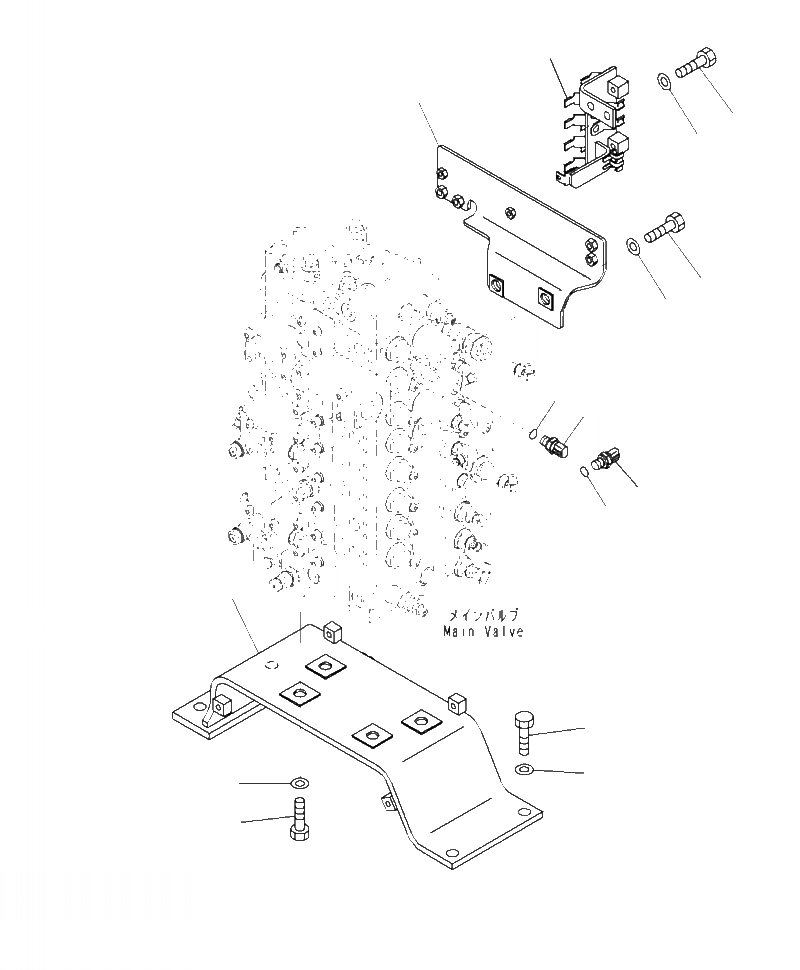 メインバルブ
Main Valve