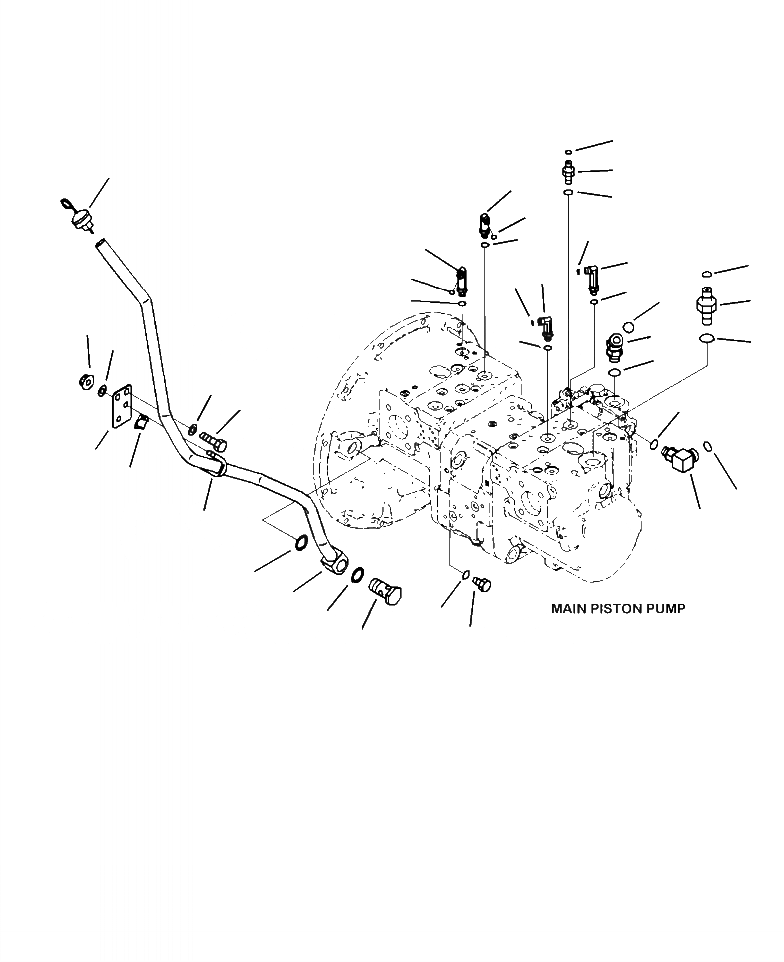 MAIN PISTON PUMP