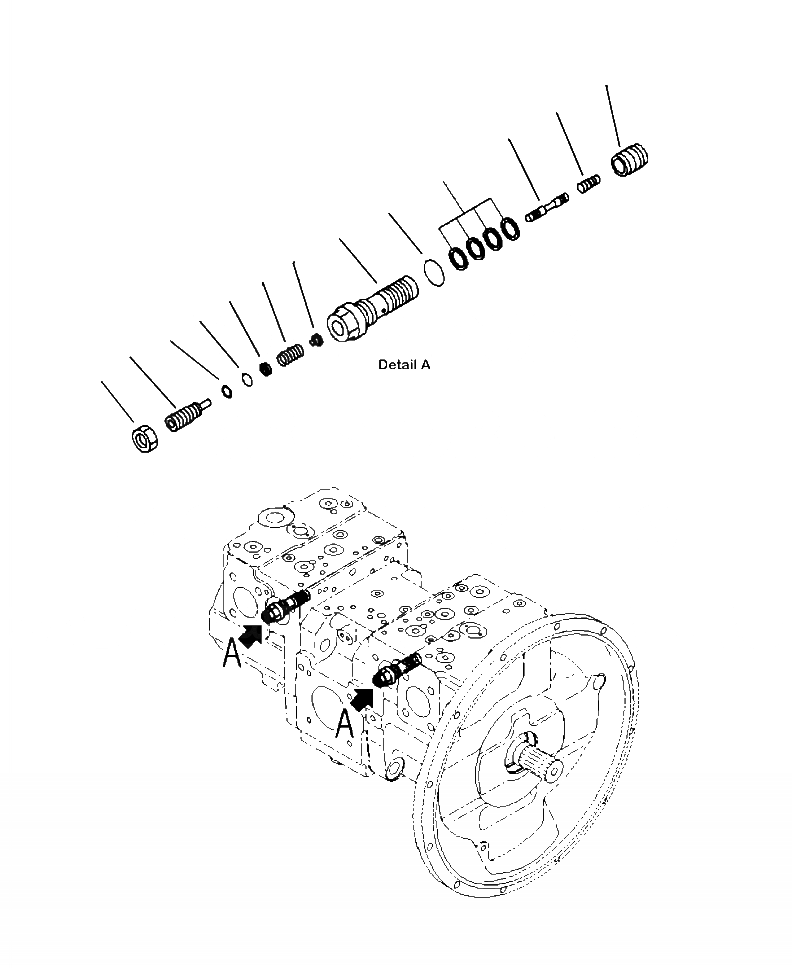 Detail A

A

A