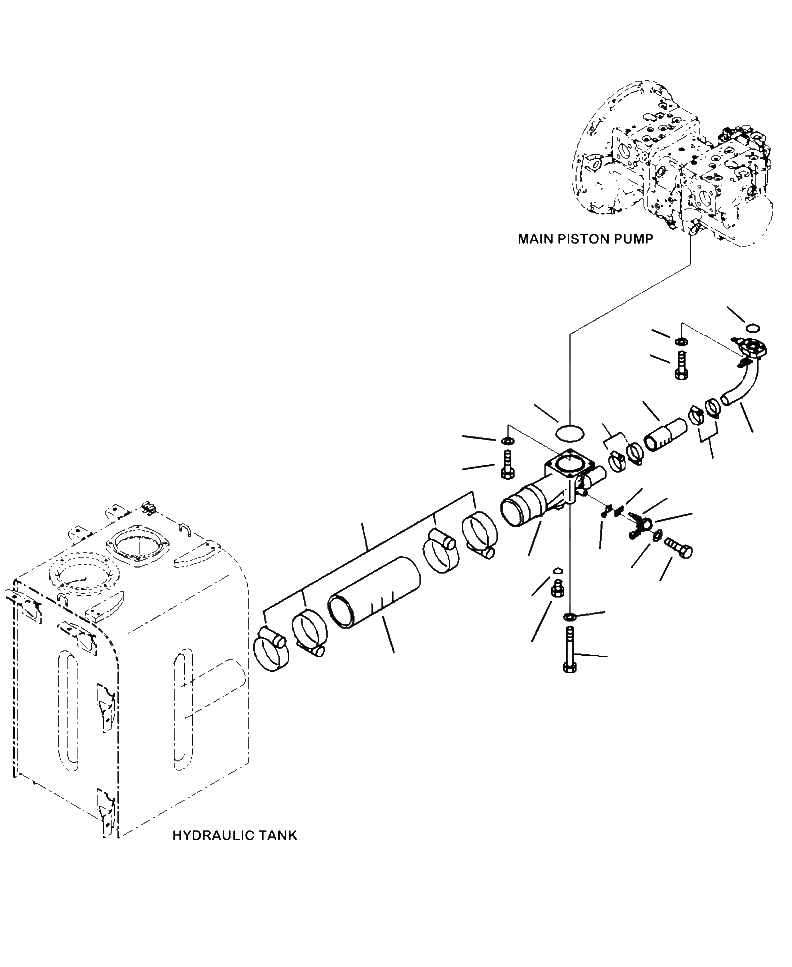 MAIN PISTON PUMP

HYDRAULIC TANK