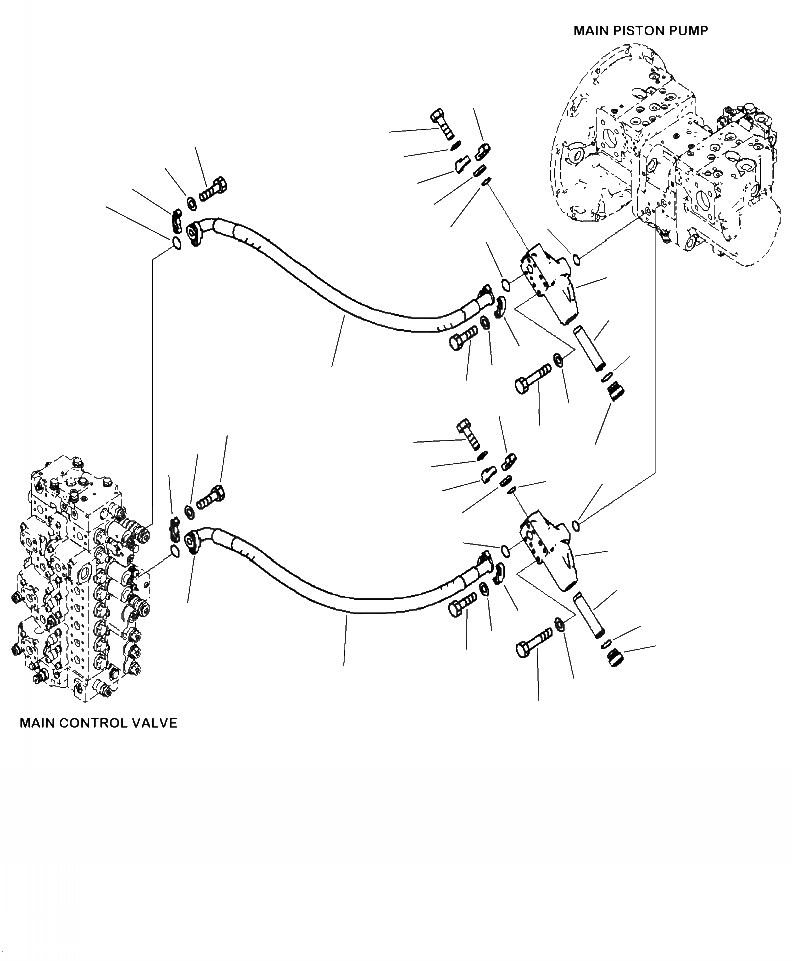 MAIN PISTON PUMP

MAIN CONTROL VALVE