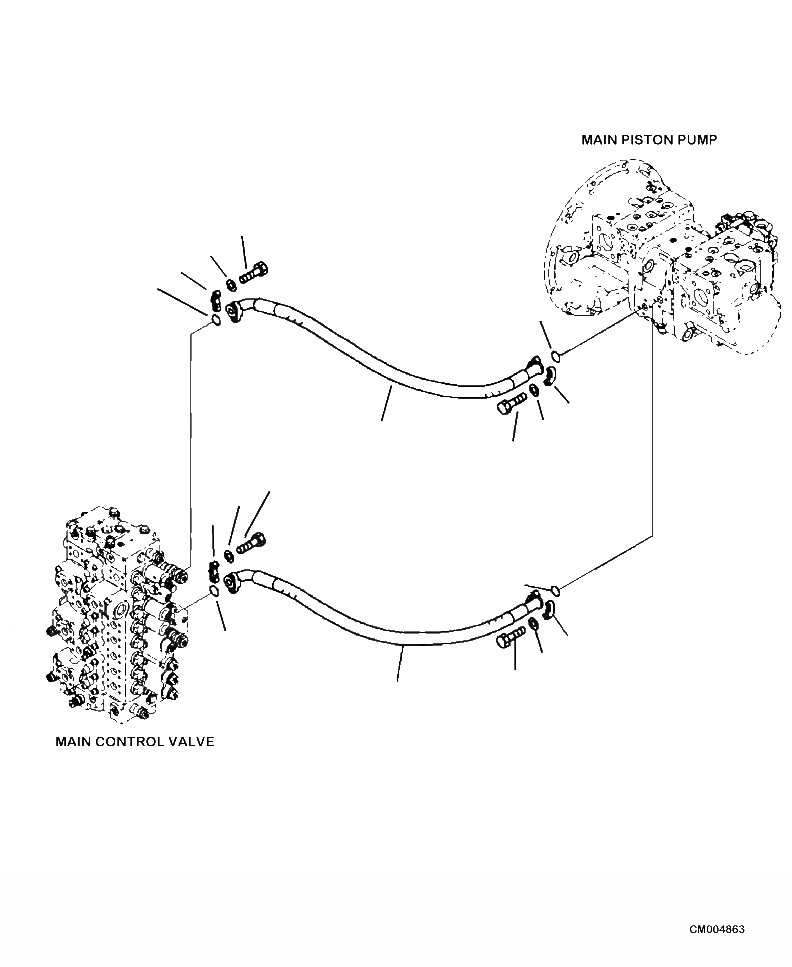 MAIN PISTON PUMP

MAIN CONTROL VALVE

CM004863