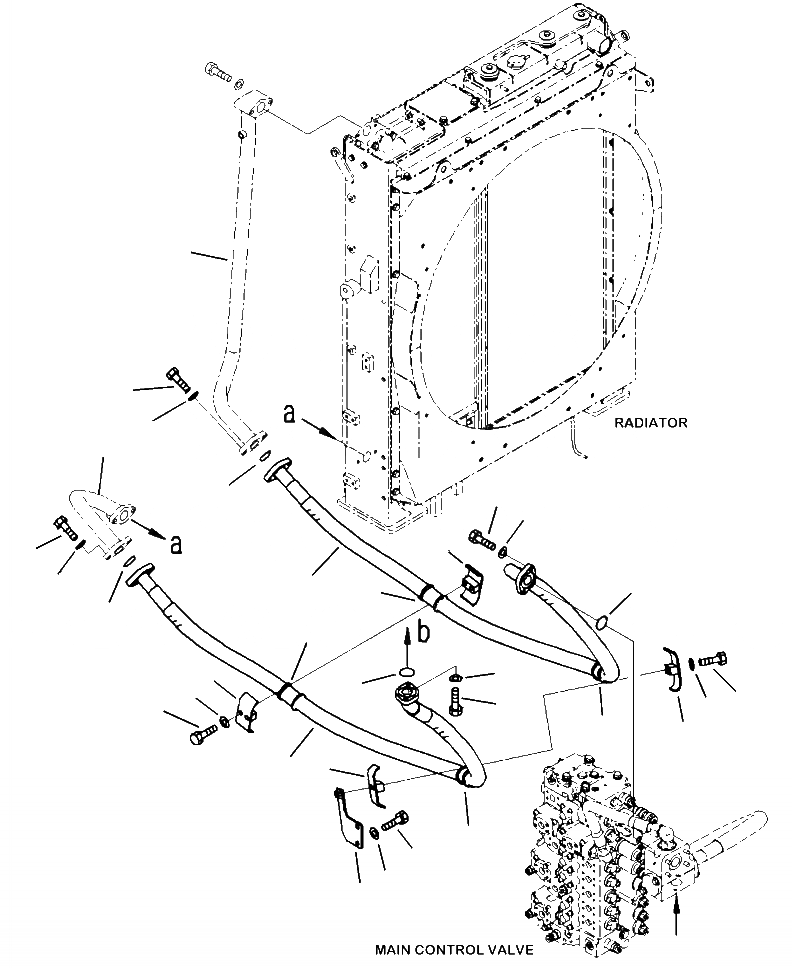 RADIATOR

a

a

b

MAIN CONTROL VALVE