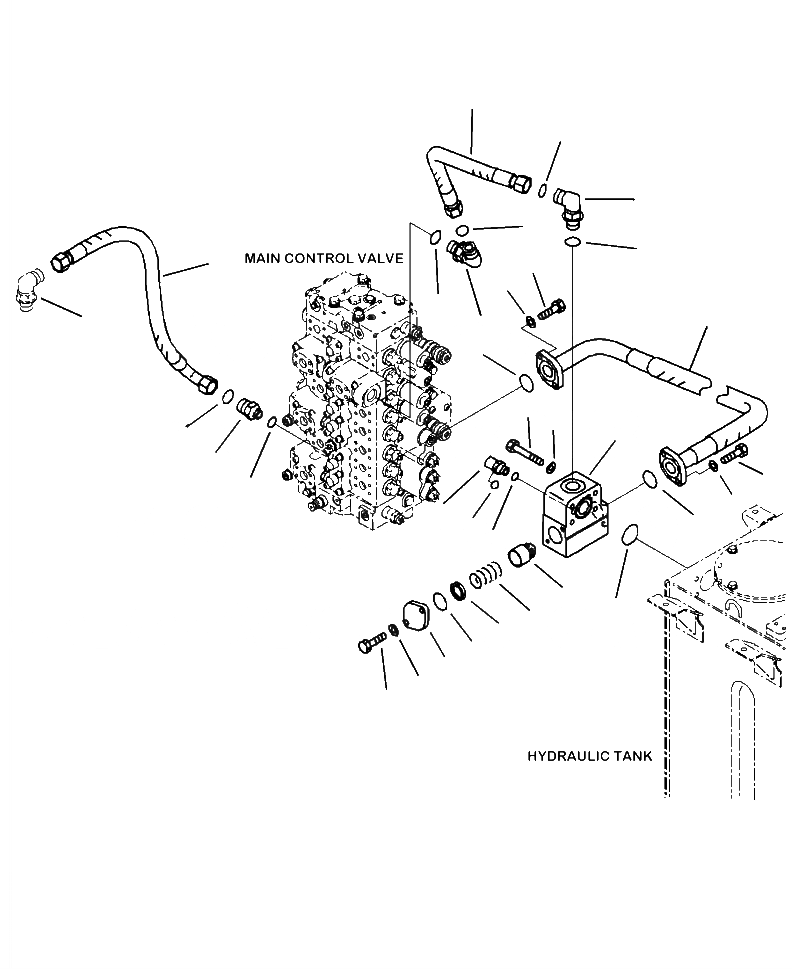 MAIN CONTROL VALVE

HYDRAULIC TANK