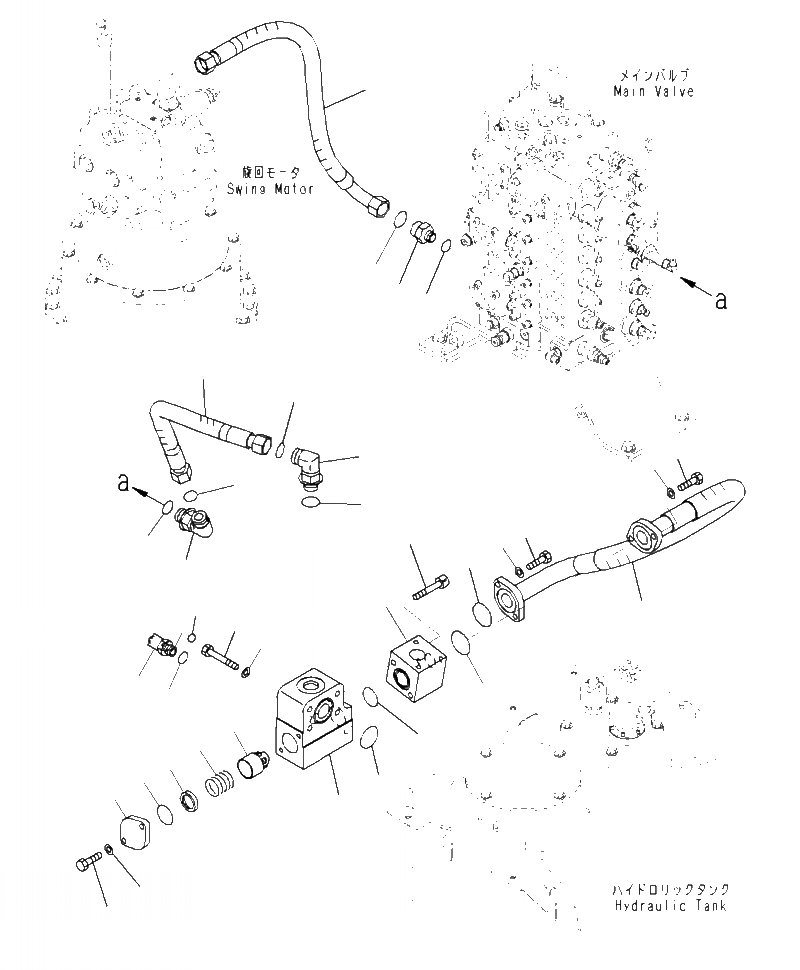 メインバルブ
Main Valve

旋回モータ
Swing Motor

a

a

ハイドロリックタンク
Hydraulic Tank