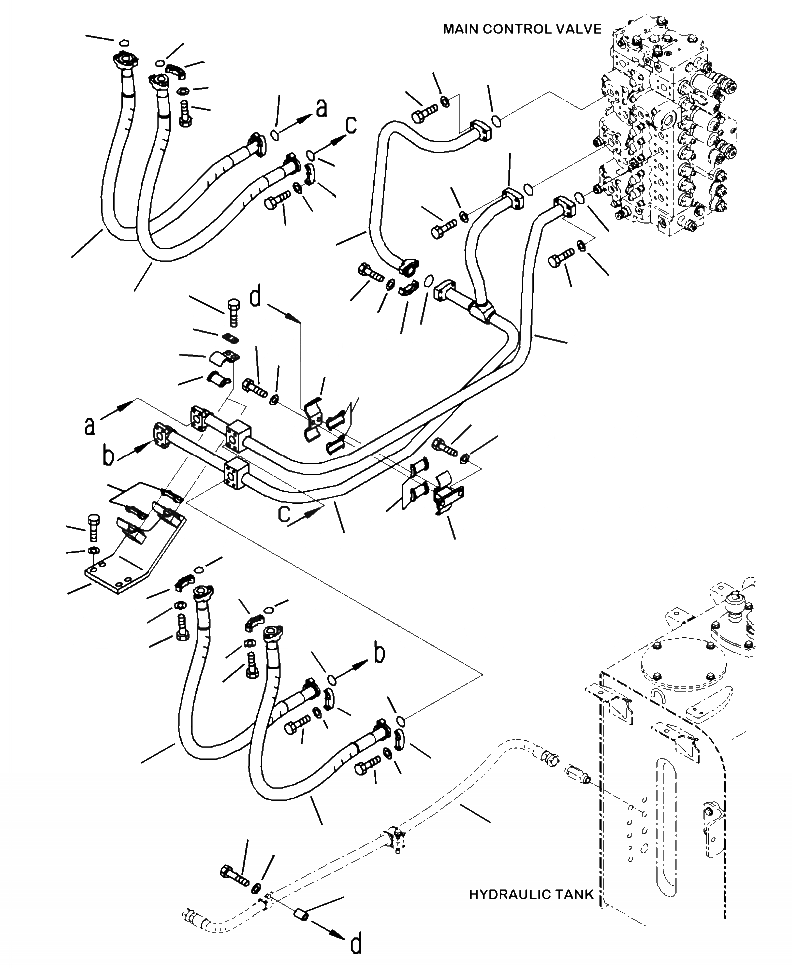 MAIN CONTROL VALVE

a

c

d

a

b

c

b

HYDRAULIC TANK

d