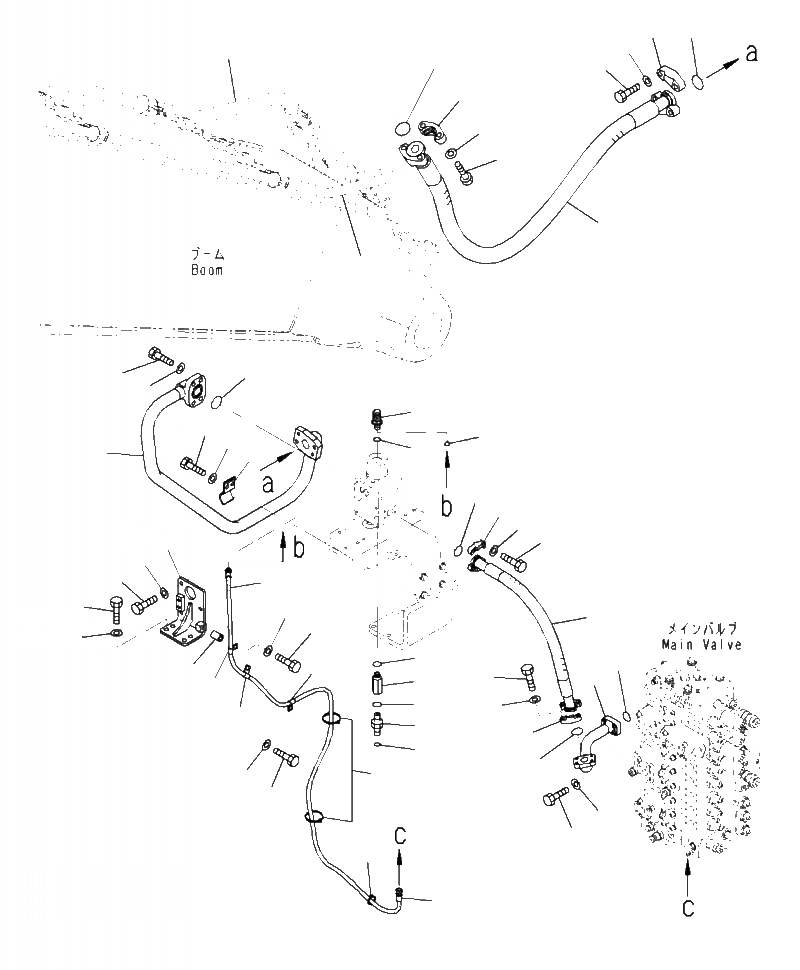 a

ブーム
Boom

a

b

b

メインバルブ
Main Valve

c

c