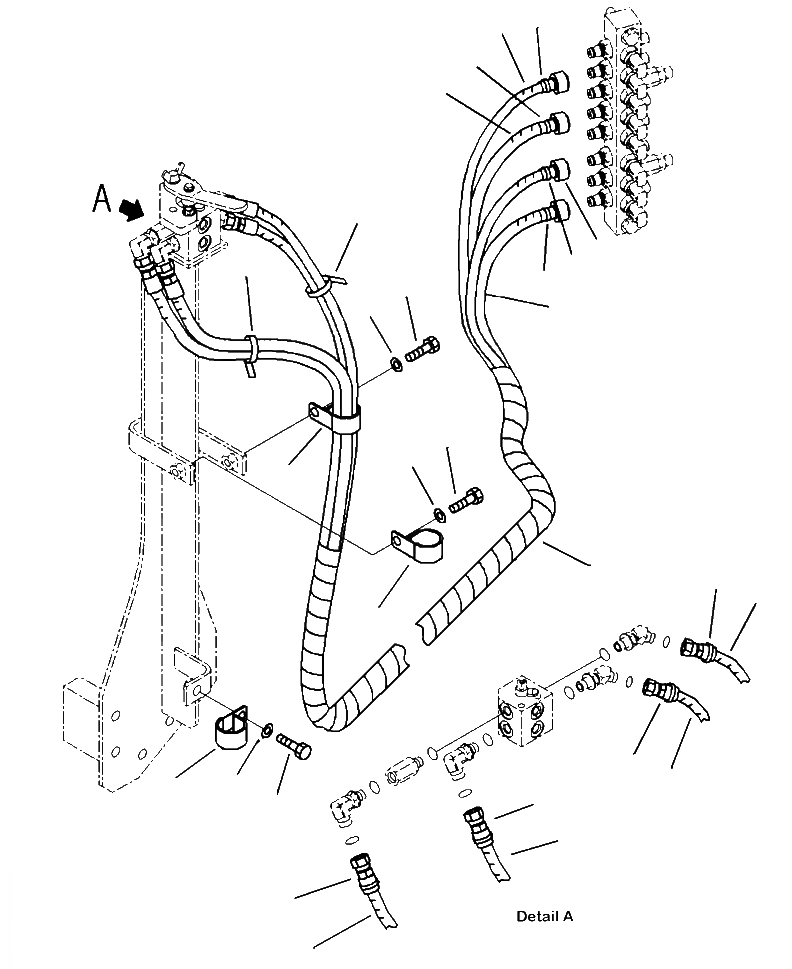 A

Detail A