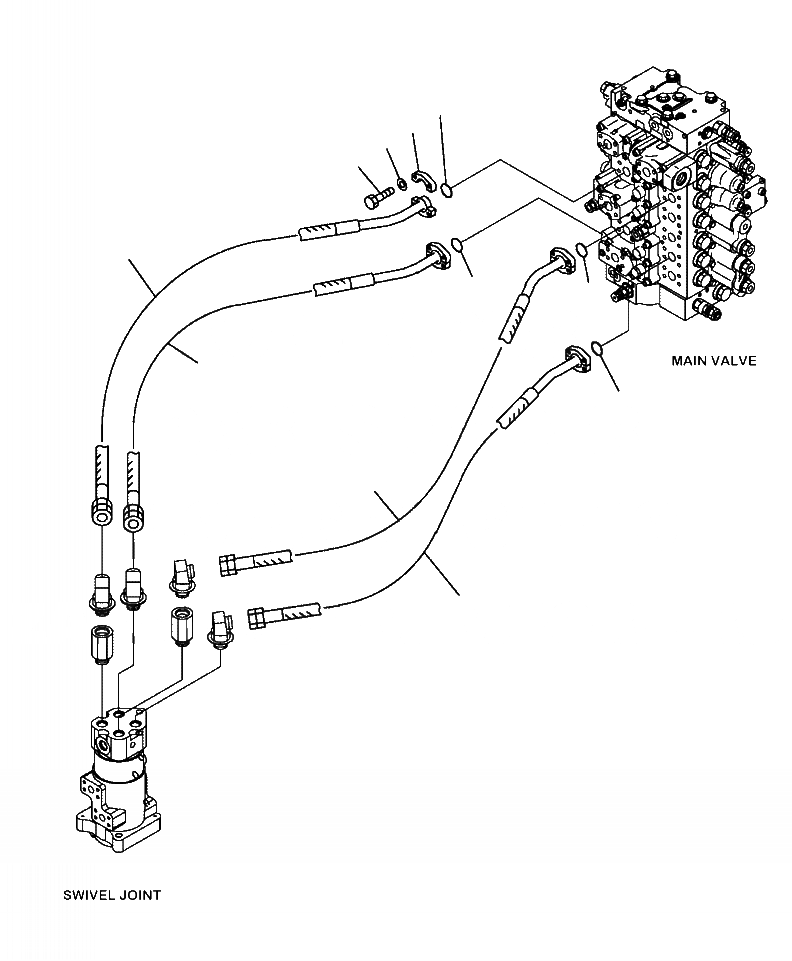 MAIN VALVE

SWIVEL JOINT