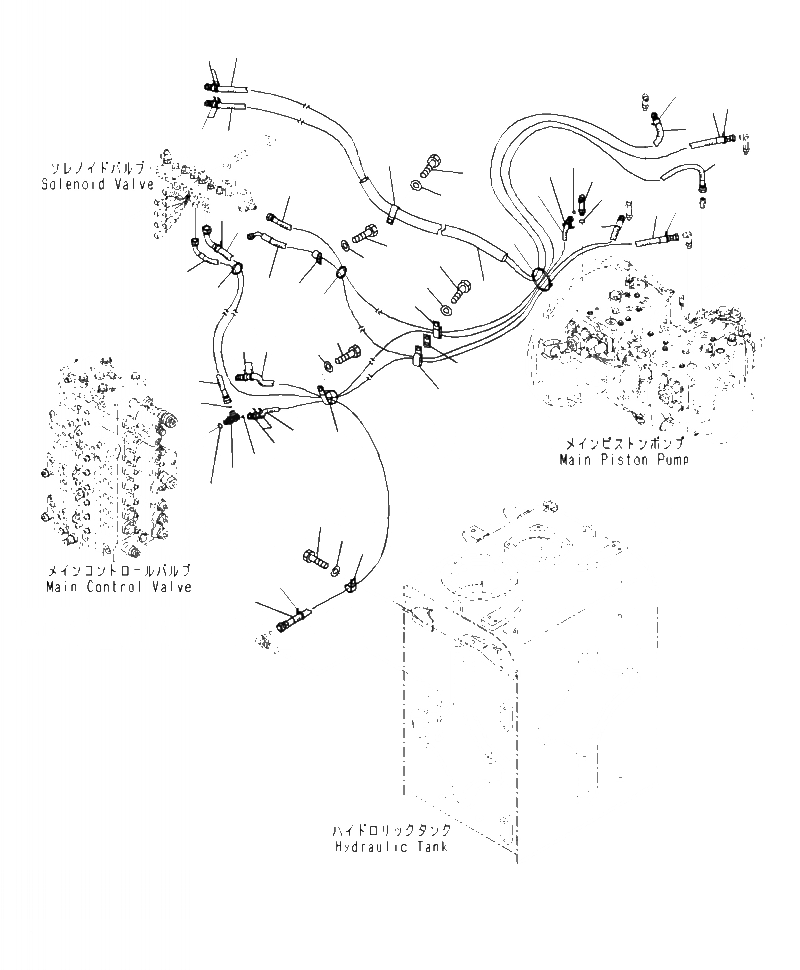 ソレノイドバルブ
Solenoid Valve

メインピストンポンプ
Main Piston Pump

メインコントロールバルブ
Main Control Valve

ハイドロリックタンク
Hydraulic Tank