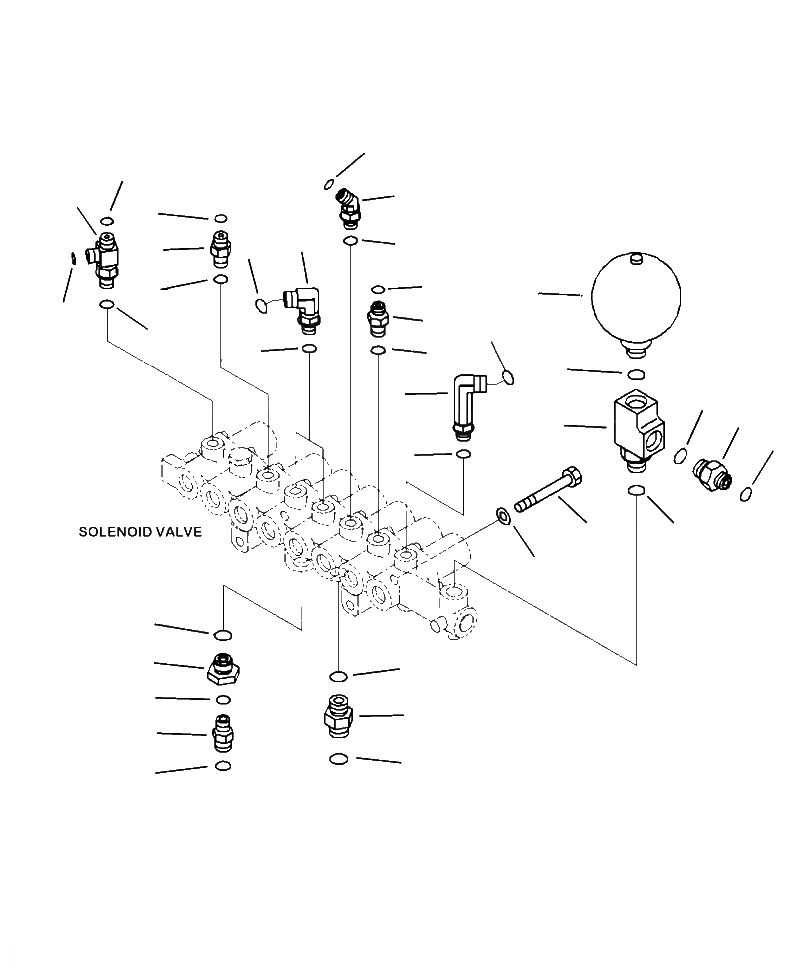 SOLENOID VALVE