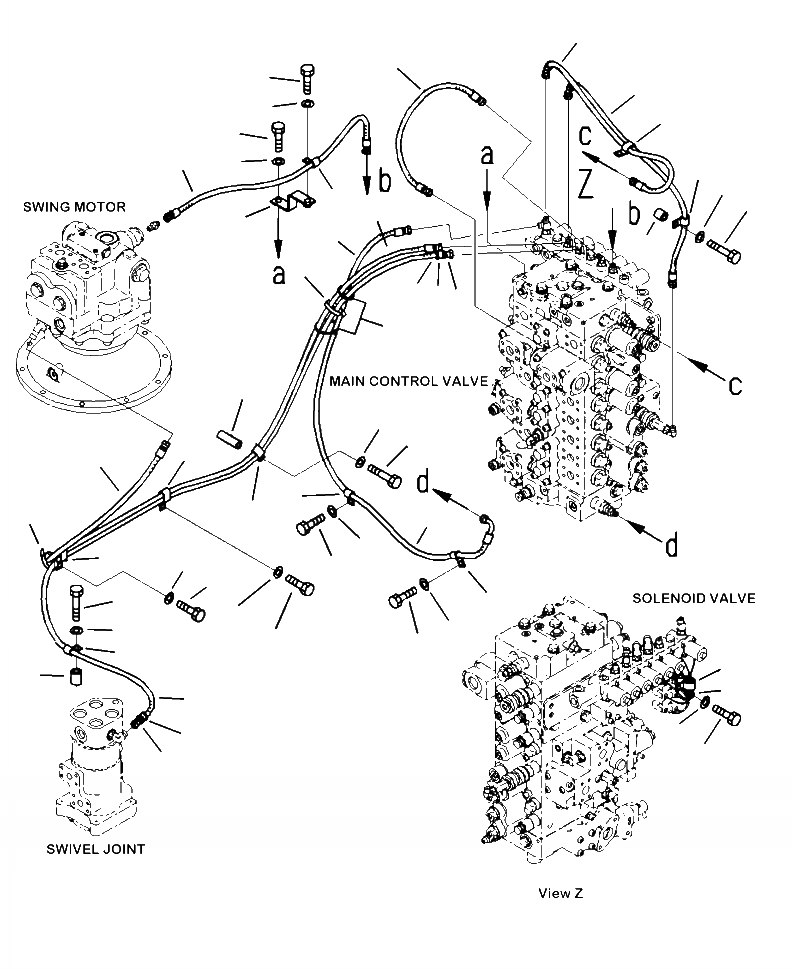 SWING MOTOR

b

a

a

c

Z

b

MAIN CONTROL VALVE

c

d

d

SOLENOID VALVE

SWIVEL JOINT

View Z