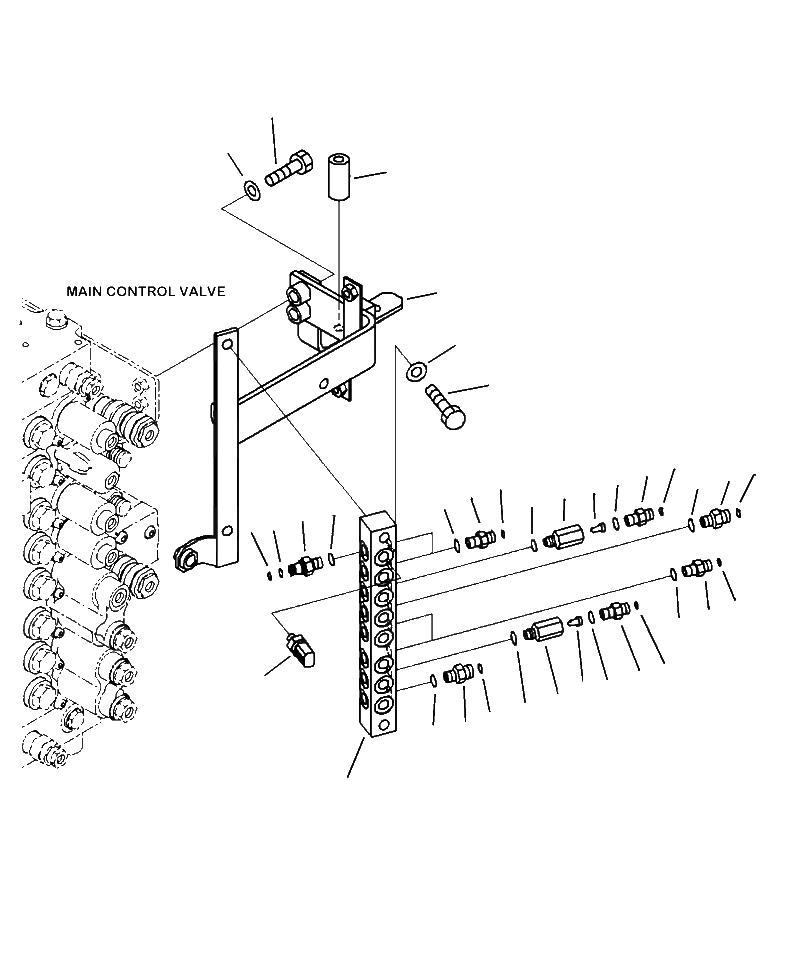 MAIN CONTROL VALVE