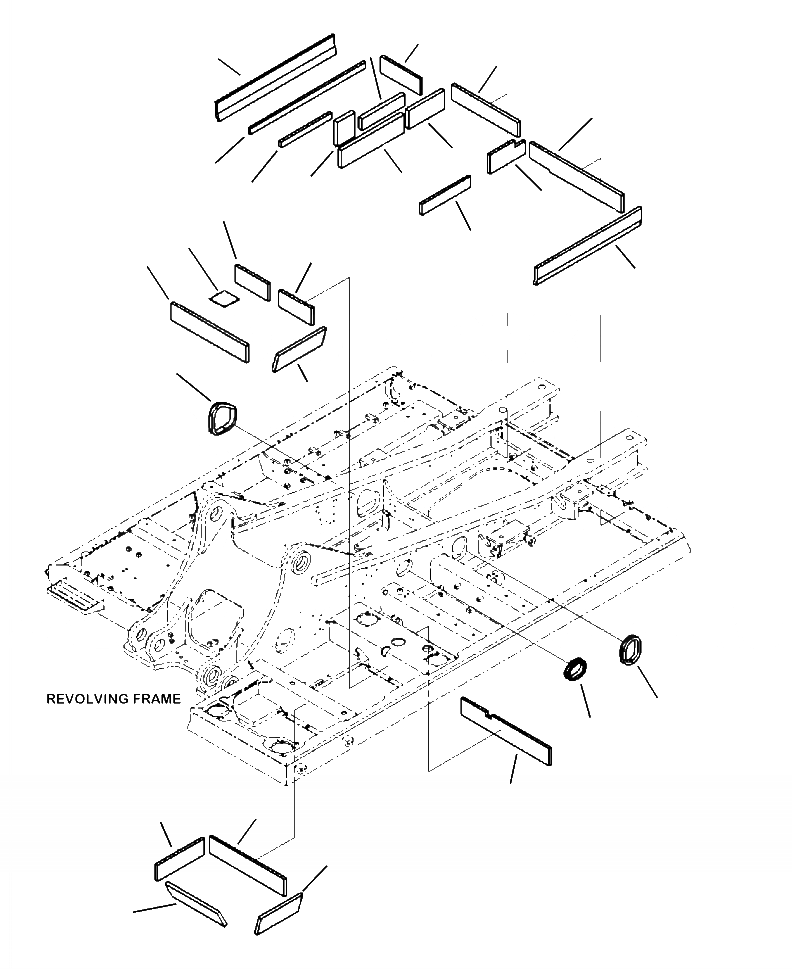 REVOLVING FRAME