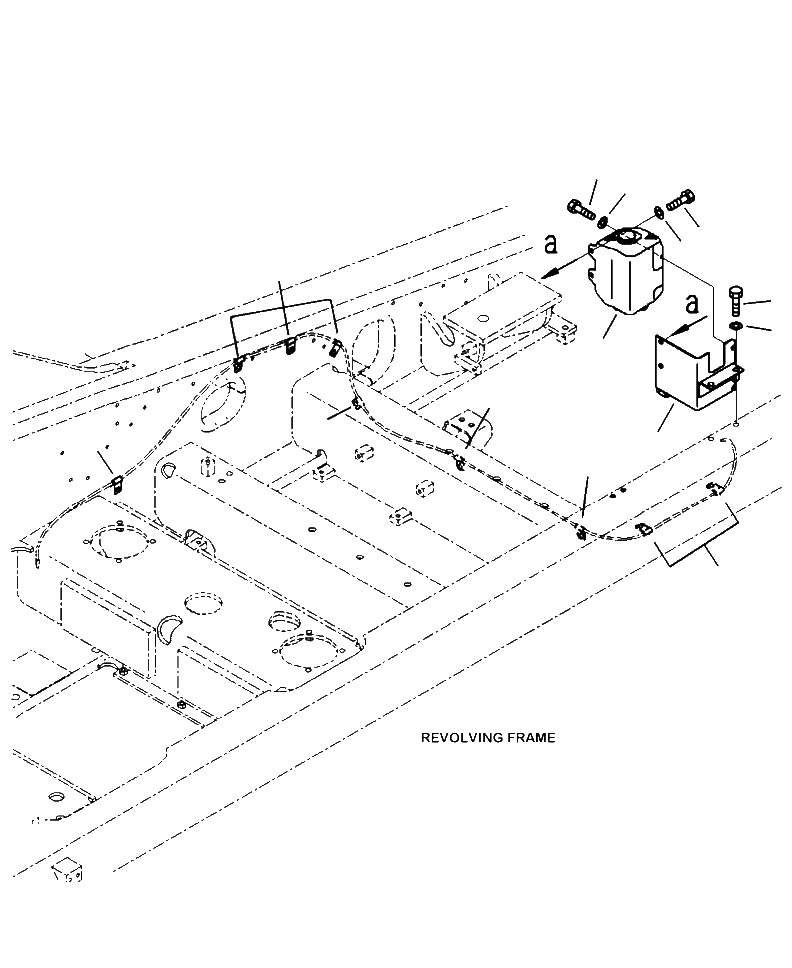 a
a
REVOLVING FRAME