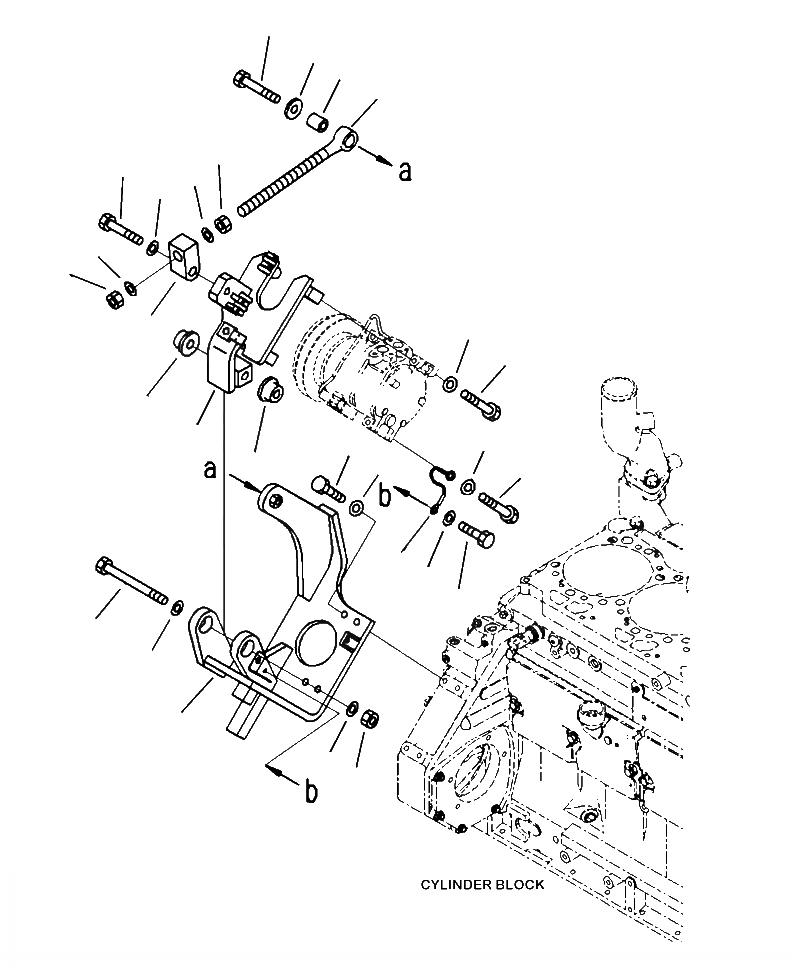 a

a

b

b

CYLINDER BLOCK