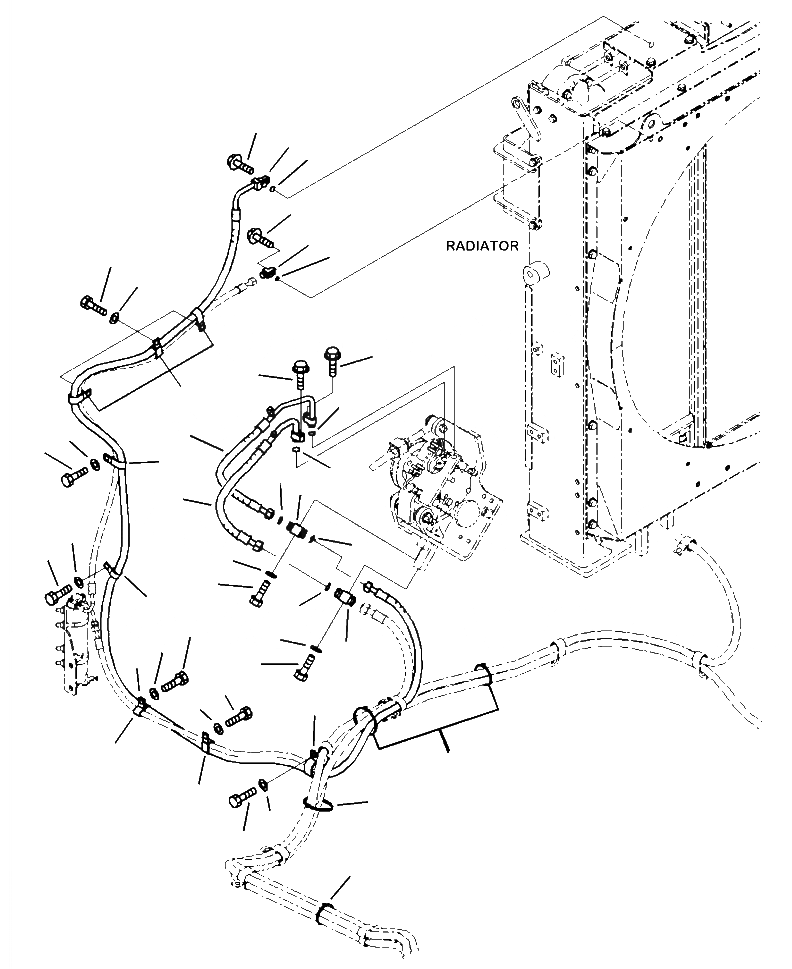 RADIATOR