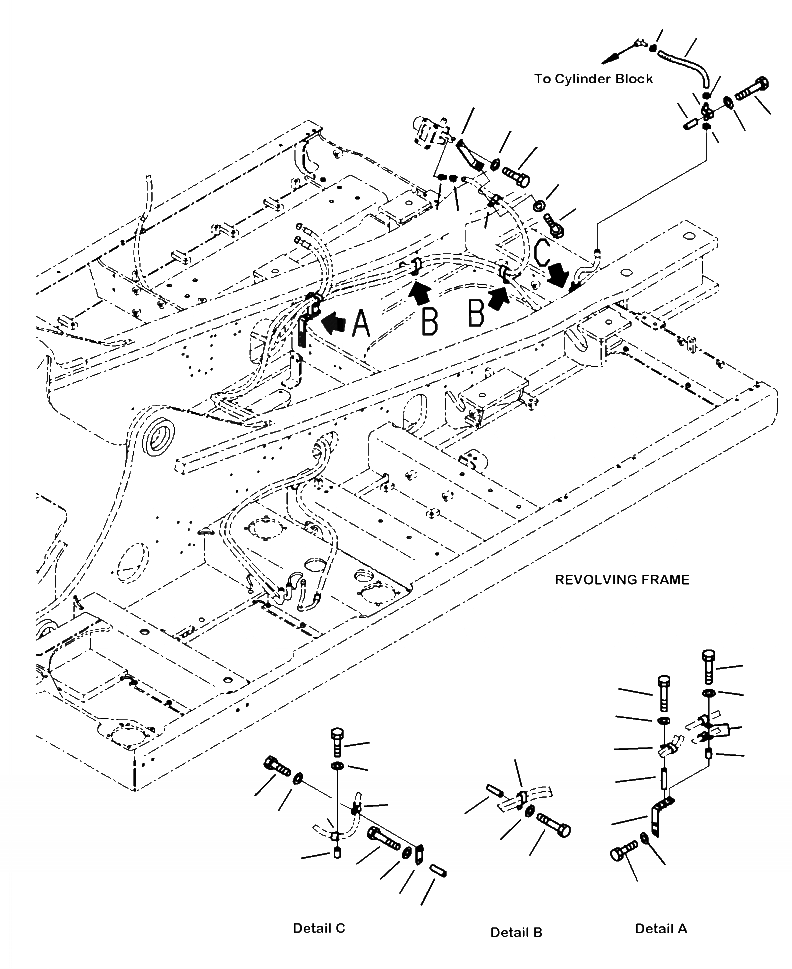 To Cylinder Block

A

B

B

C

REVOLVING FRAME

Detail C

Detail B

Detail A