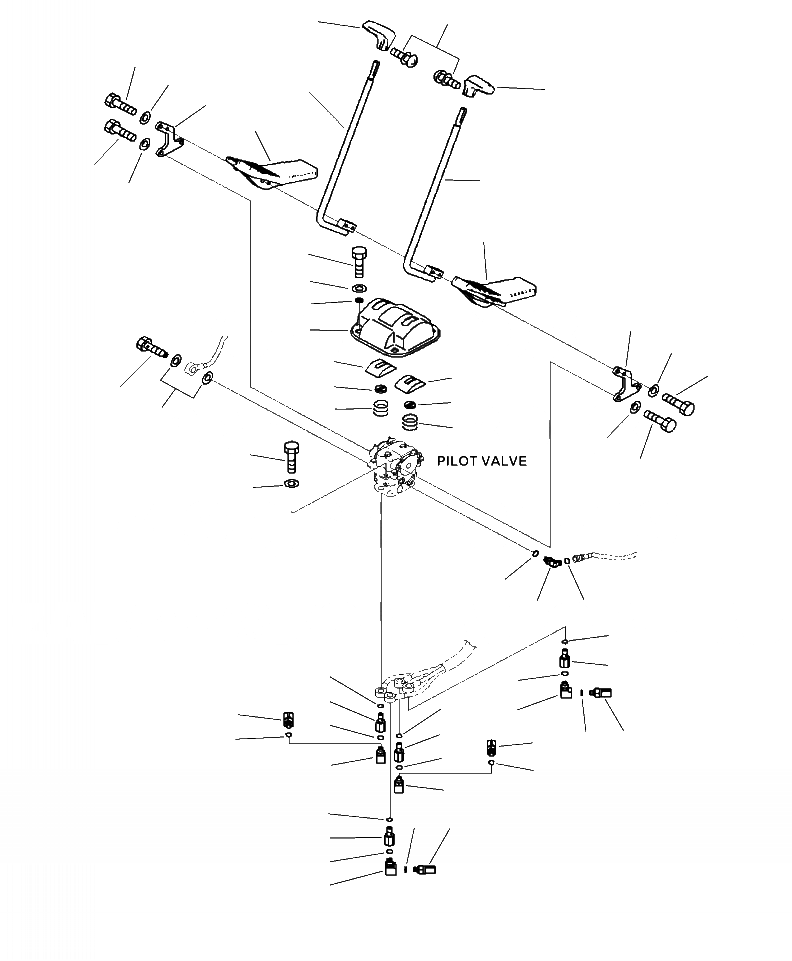 PILOT VALVE