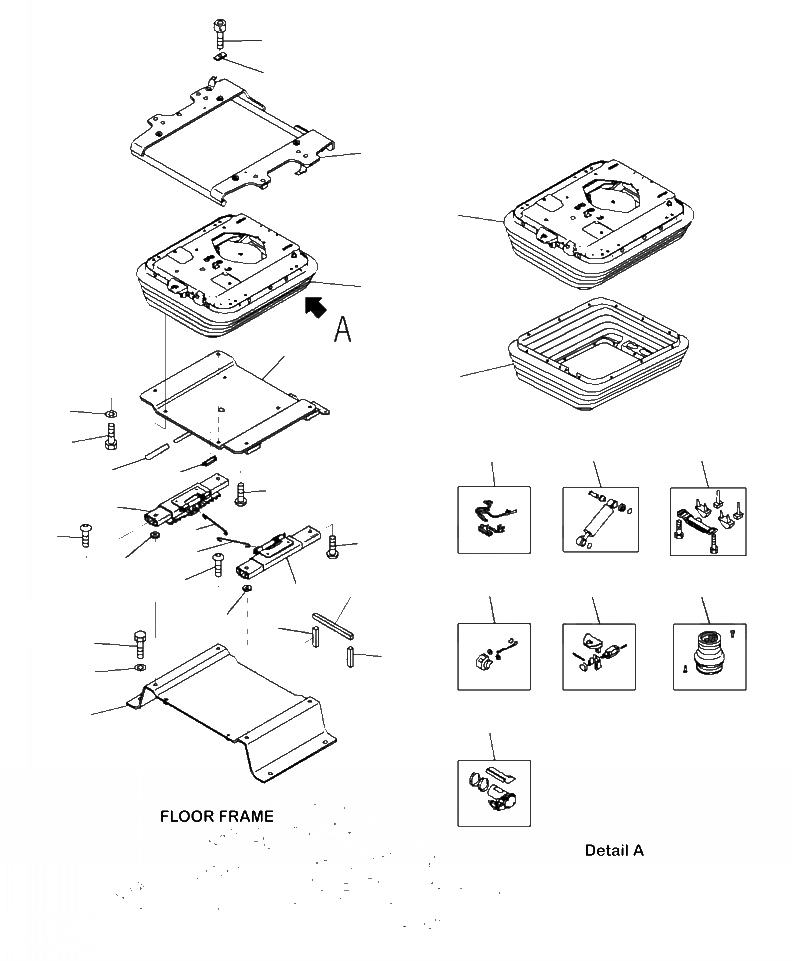 A

FLOOR FRAME

Detail A