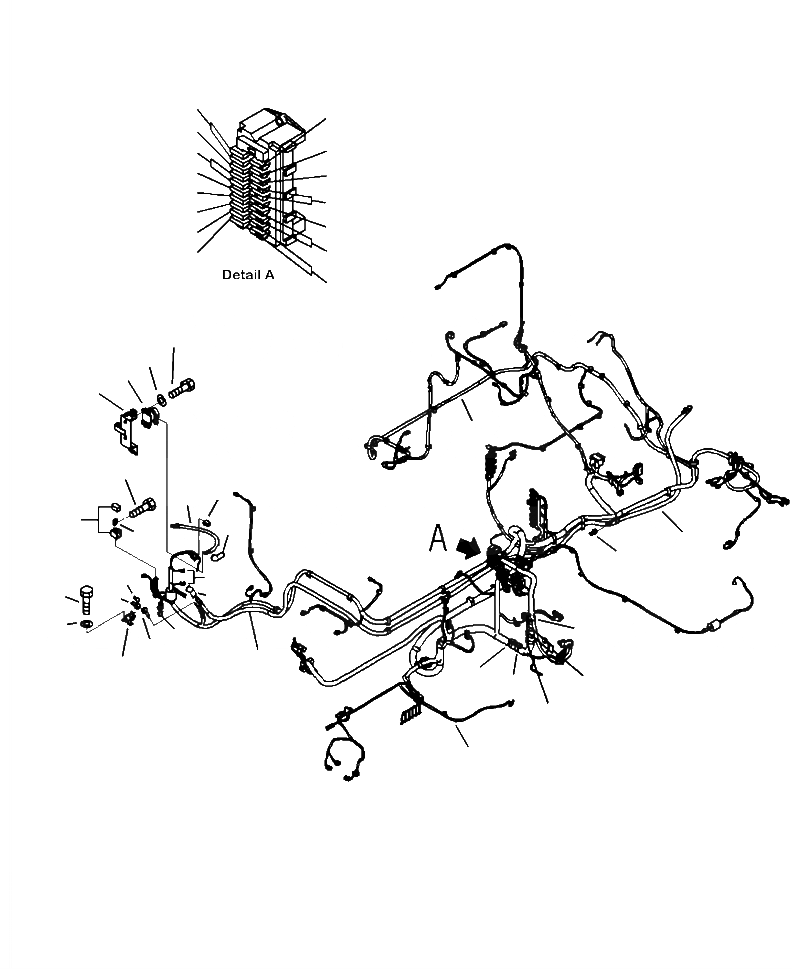 Detail A

A