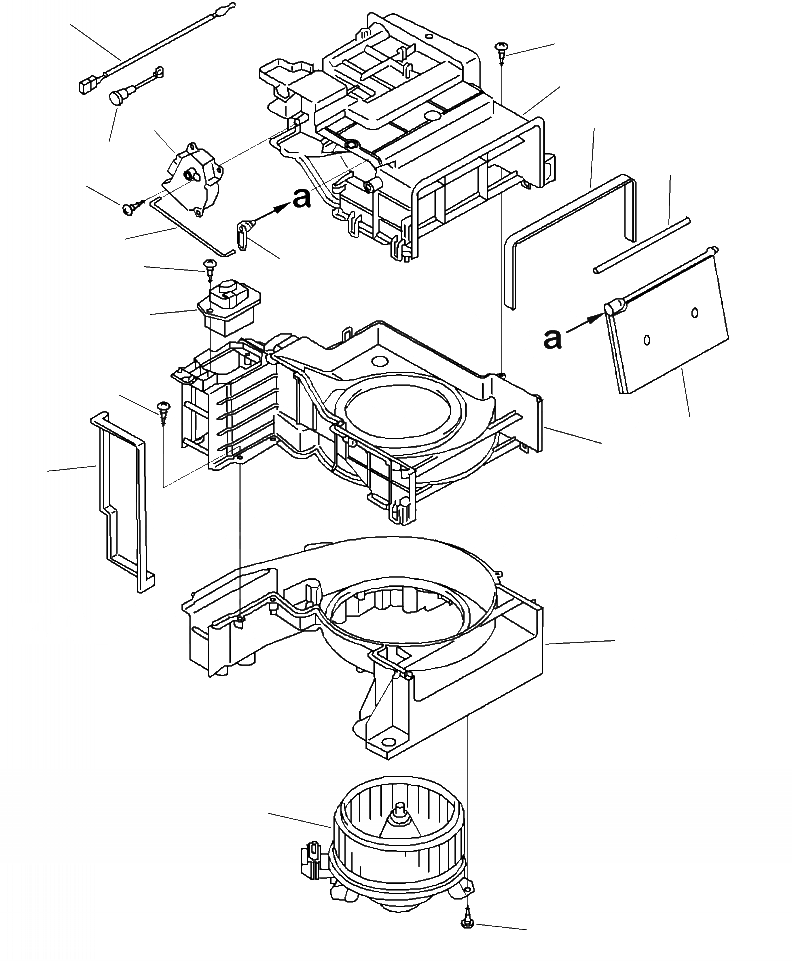 a

a