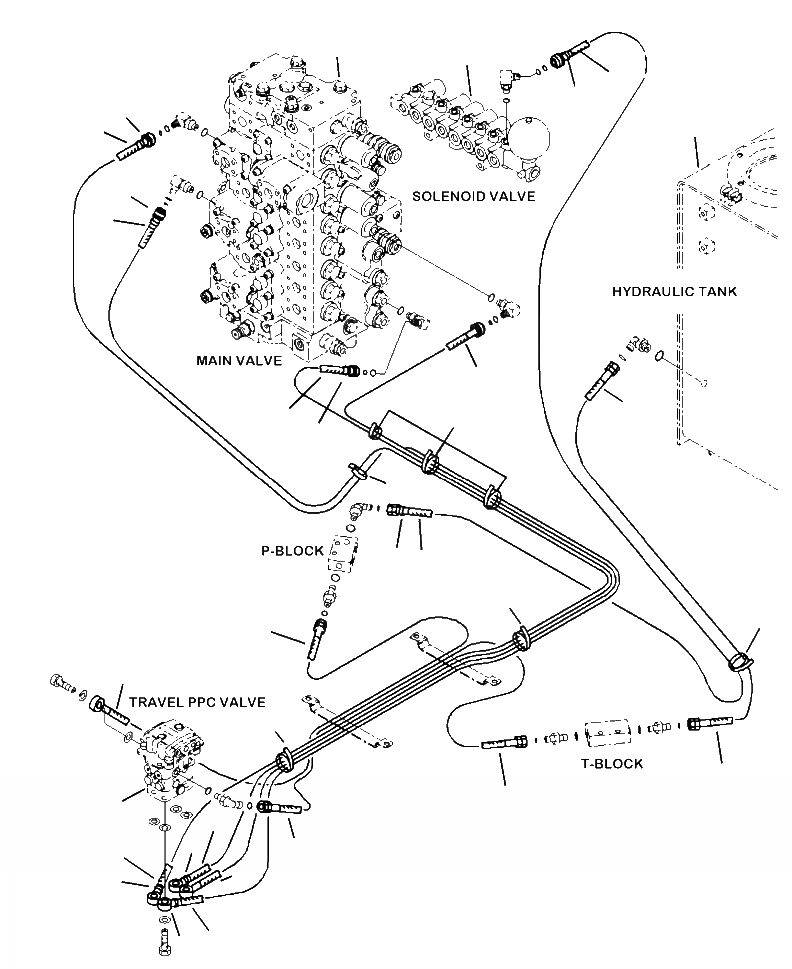 SOLENOID VALVE

HYDRAULIC TANK

MAIN VALVE

P-BLOCK

TRAVEL PPC VALVE

T-BLOCK