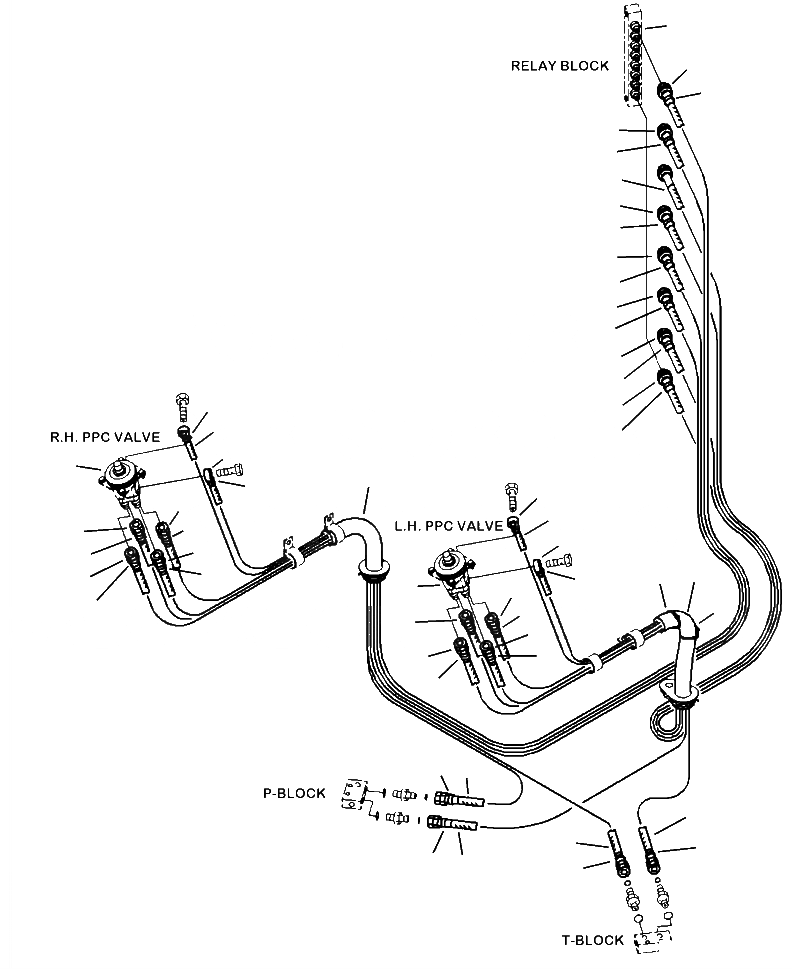 RELAY BLOCK

R.H. PPC VALVE

L.H. PPC VALVE

P-BLOCK

T-BLOCK