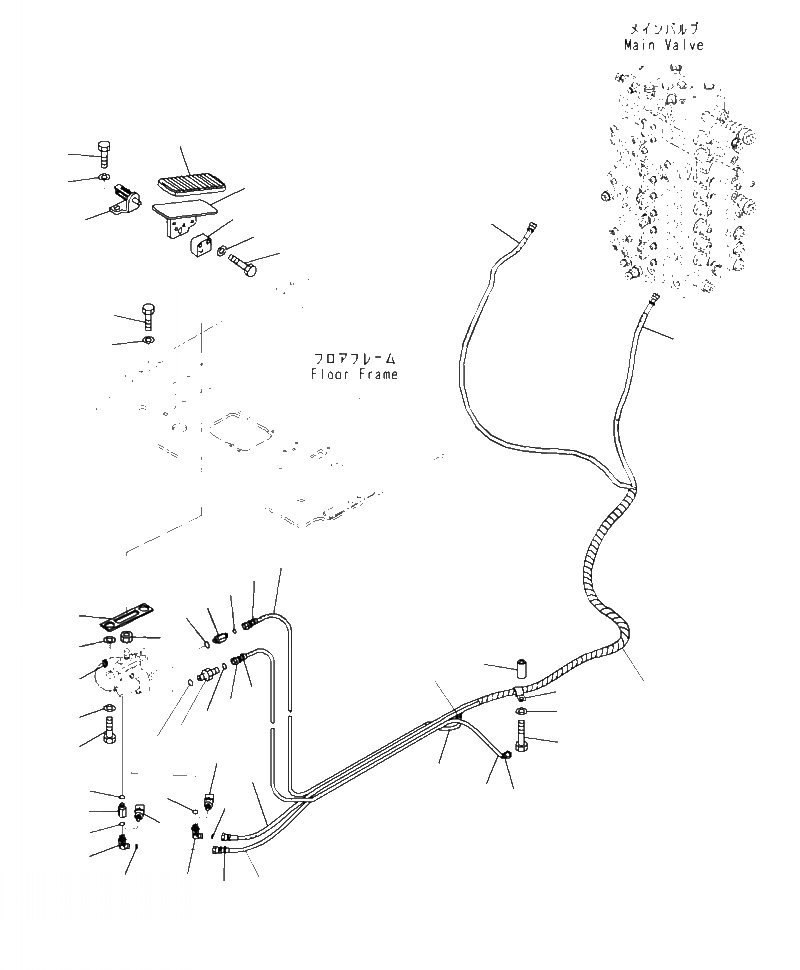 メインバルブ
Main Valve

フロアフレーム
Floor Frame