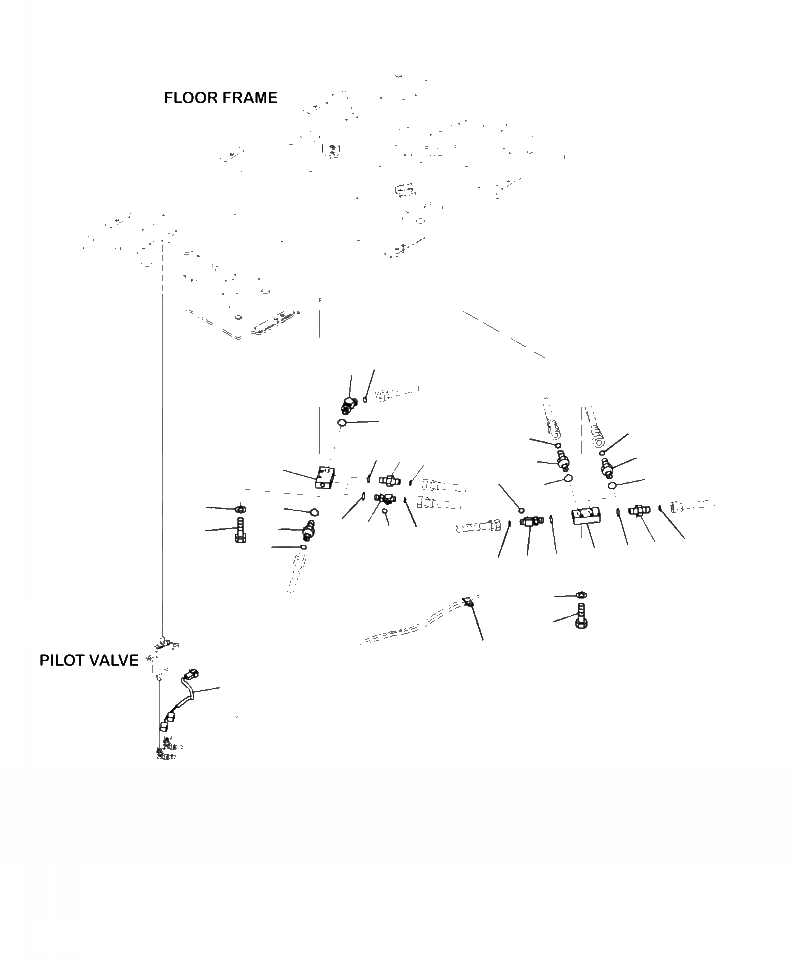 FLOOR FRAME

PILOT VALVE