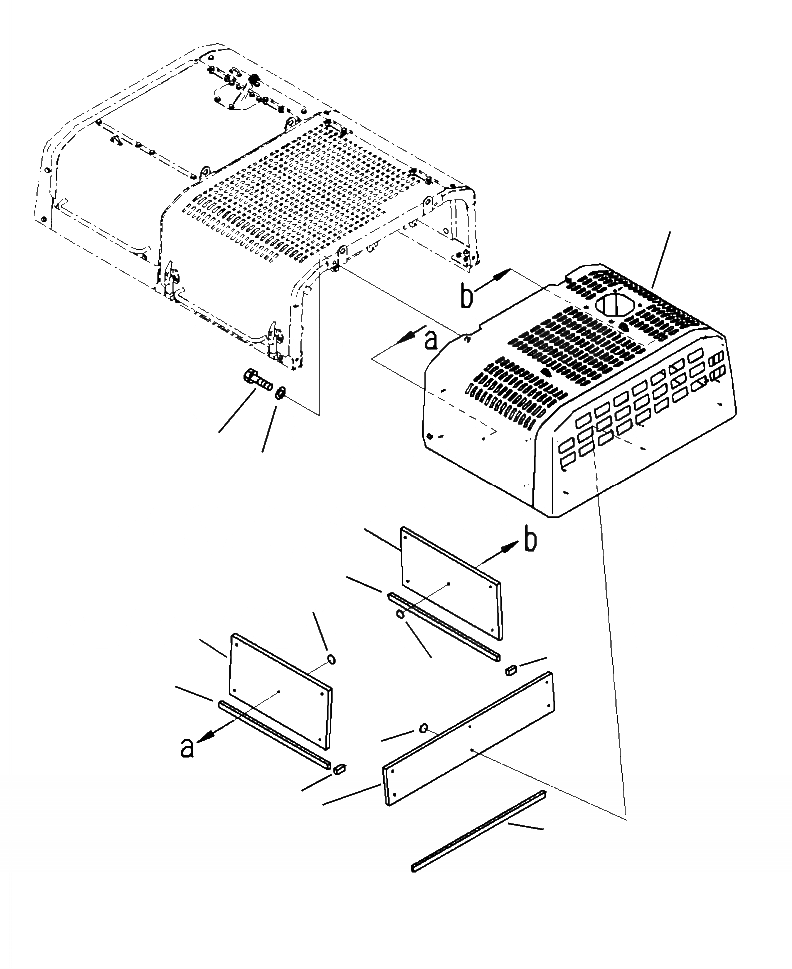 b
a
b
a