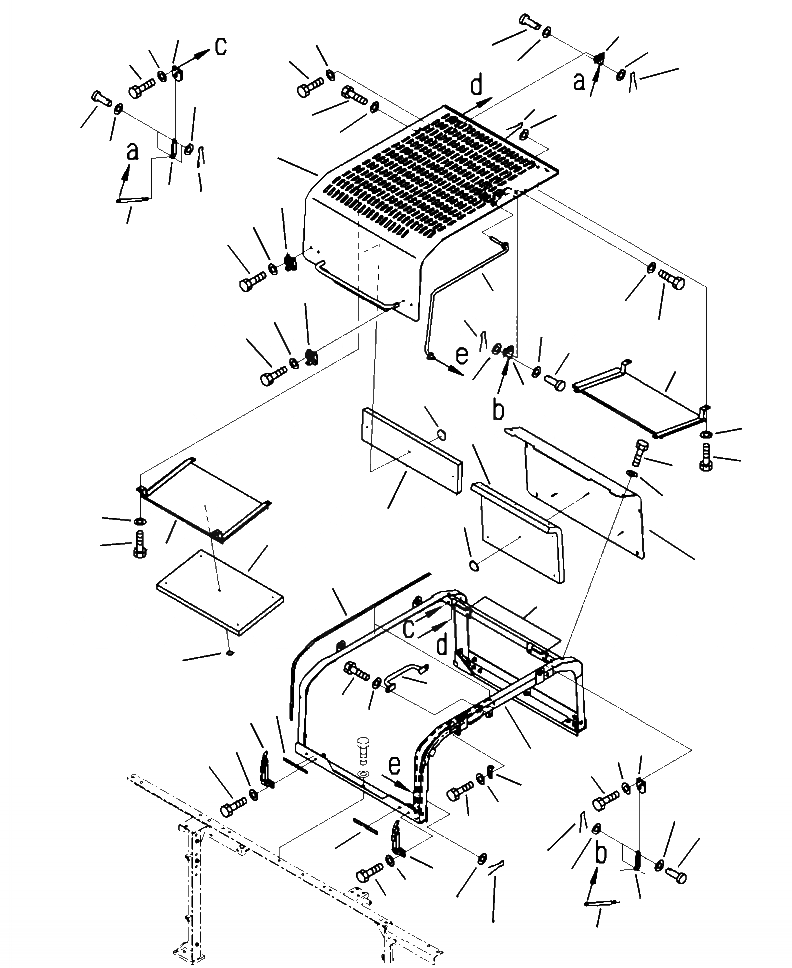 c
d
a
a
e
b
c
d
e
b